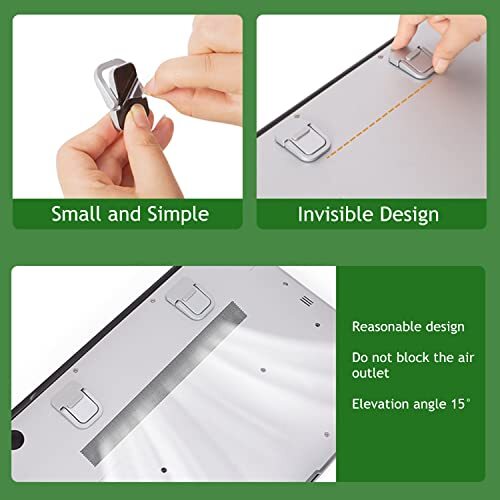 Small and Simple

Invisible Design

Reasonable design

Do not block the air outlet

Elevation angle 15°