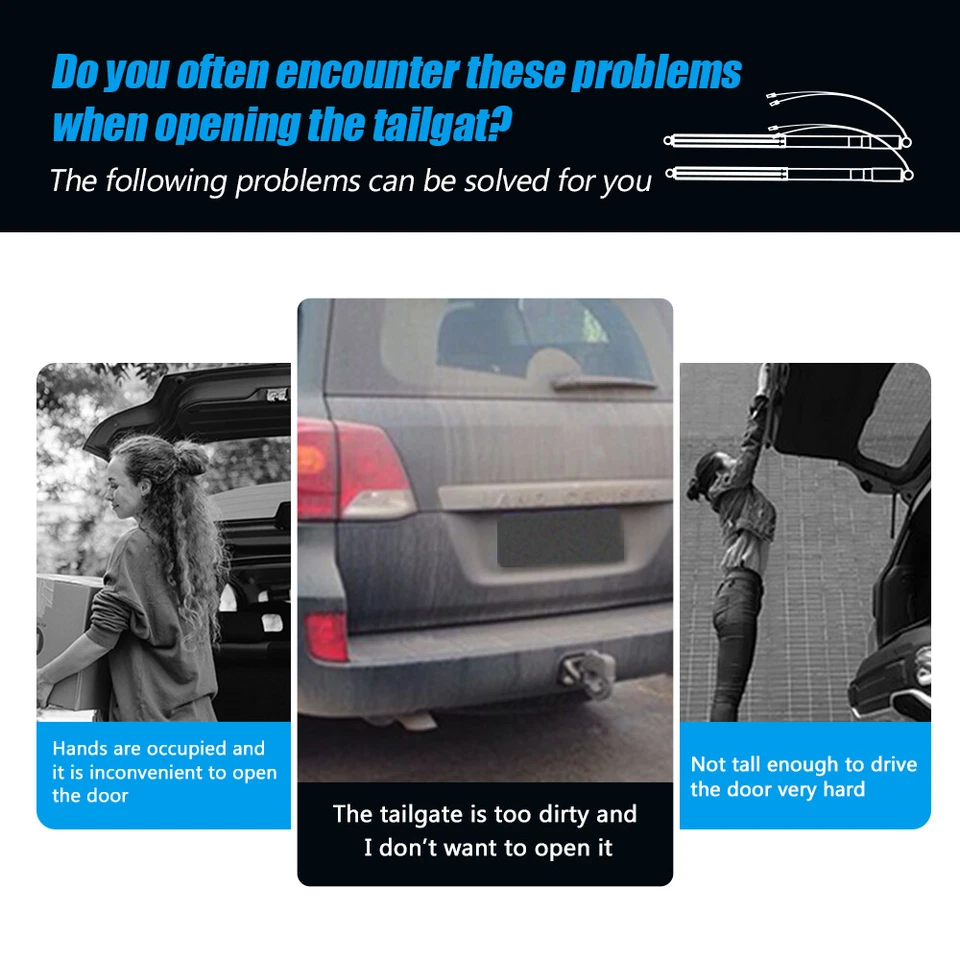 Do you often encounter these problems when opening the tailgat?
The following problems can be solved for you

Hands are occupied and it is inconvenient to open the door

The tailgate is too dirty and I don't want to open it

Not tall enough to drive the door very hard