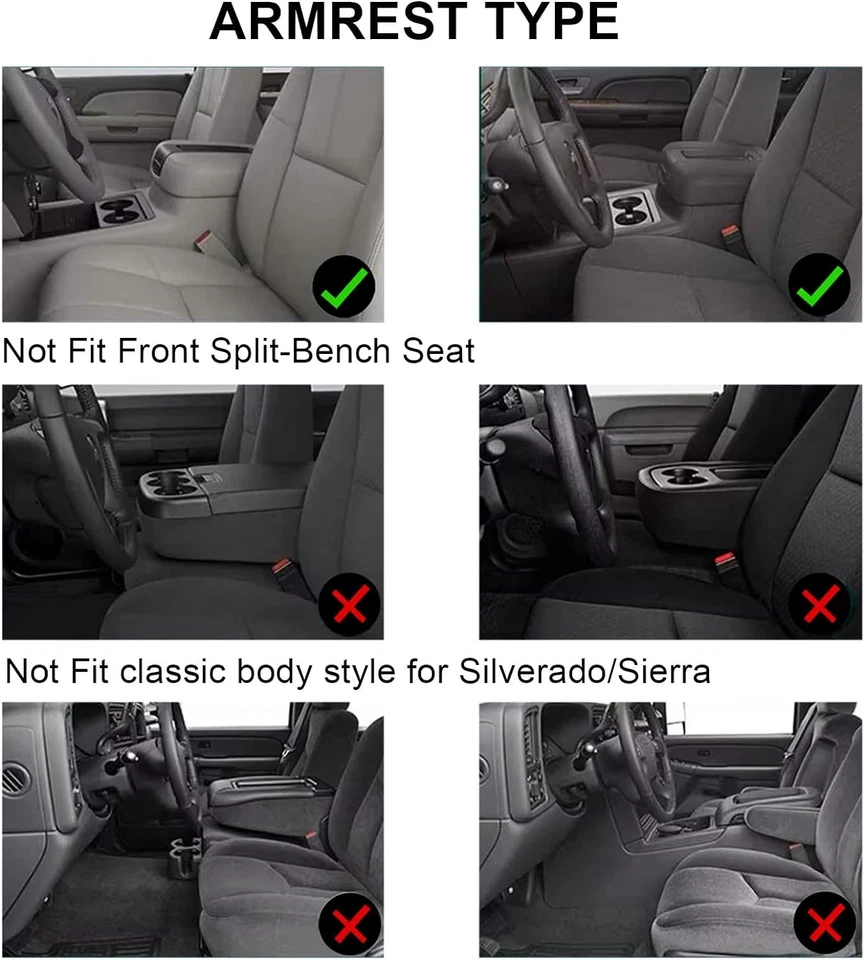 ARMREST TYPE

Not Fit Front Split-Bench Seat

Not Fit classic body style for Silverado/Sierra