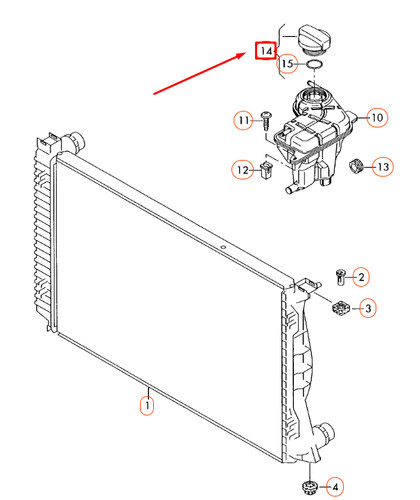 14
15
11
10
12
13
2
3
1
4