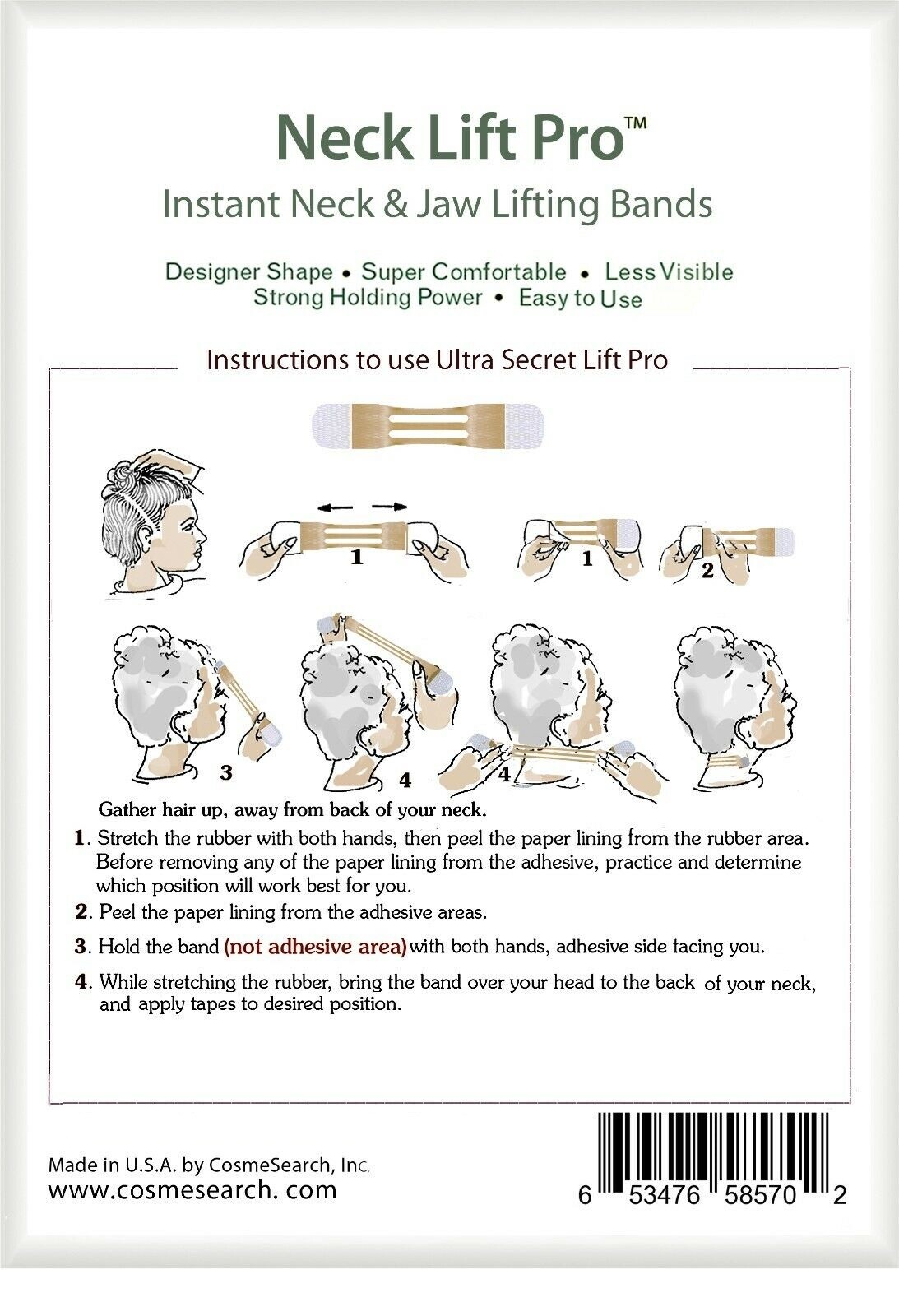 Neck Lift Pro™

Instant Neck & Jaw Lifting Bands

Designer Shape • Super Comfortable • Less Visible
Strong Holding Power • Easy to Use

Instructions to use Ultra Secret Lift Pro

1 1 2

3 4 4

Gather hair up, away from back of your neck.

1. Stretch the rubber with both hands, then peel the paper lining from the rubber area. Before removing any of the paper lining from the adhesive, practice and determine which position will work best for you.

2. Peel the paper lining from the adhesive areas.

3. Hold the band (not adhesive area) with both hands, adhesive side facing you.

4. While stretching the rubber, bring the band over your head to the back of your neck, and apply tapes to desired position.

Made in U.S.A. by CosmeSearch, Inc.
www.cosmesearch. com

6 53476 58570 2