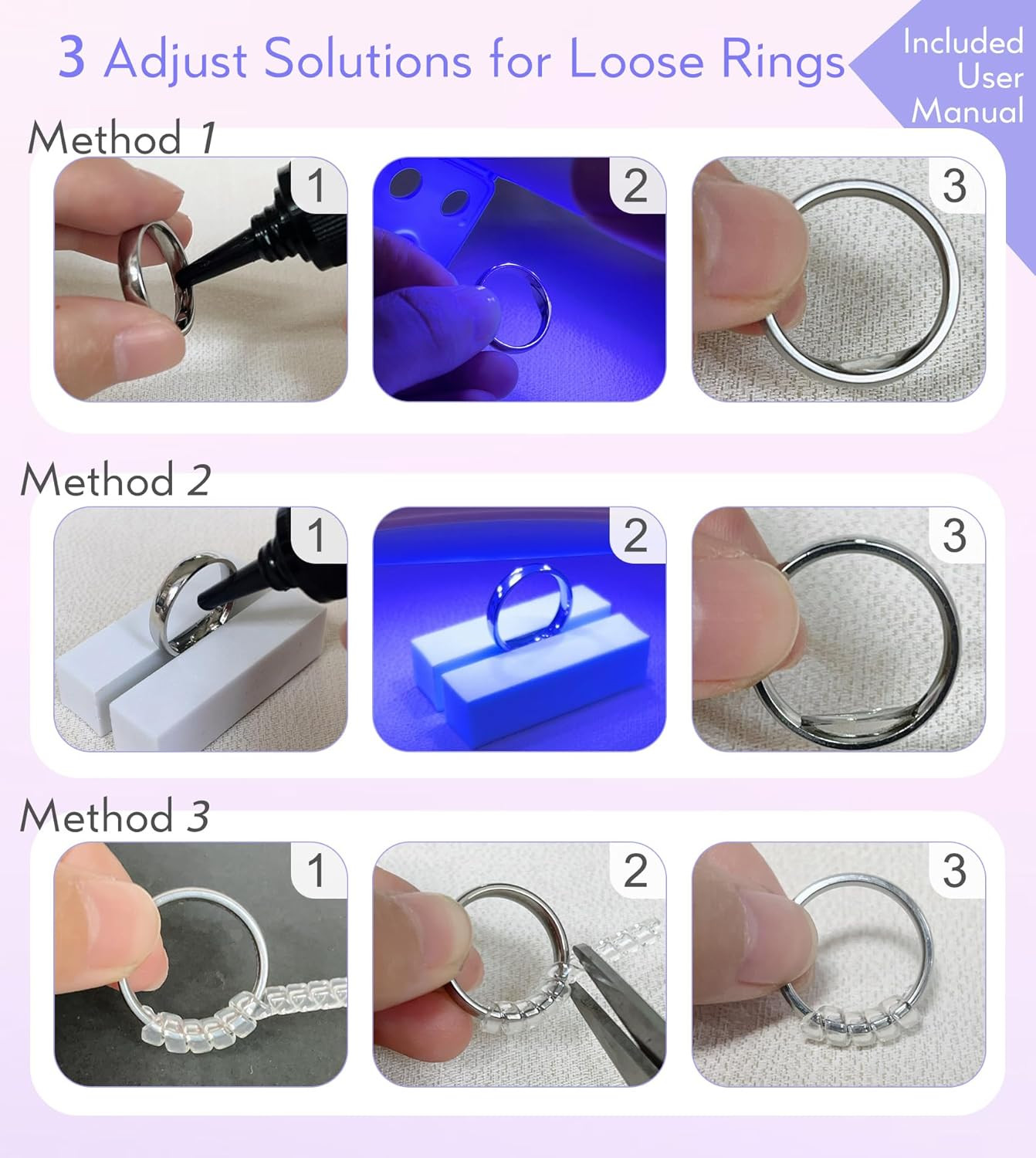 3 Adjust Solutions for Loose Rings

Included User Manual

Method 1

1

2

3

Method 2

1

2

3

Method 3

1

2

3