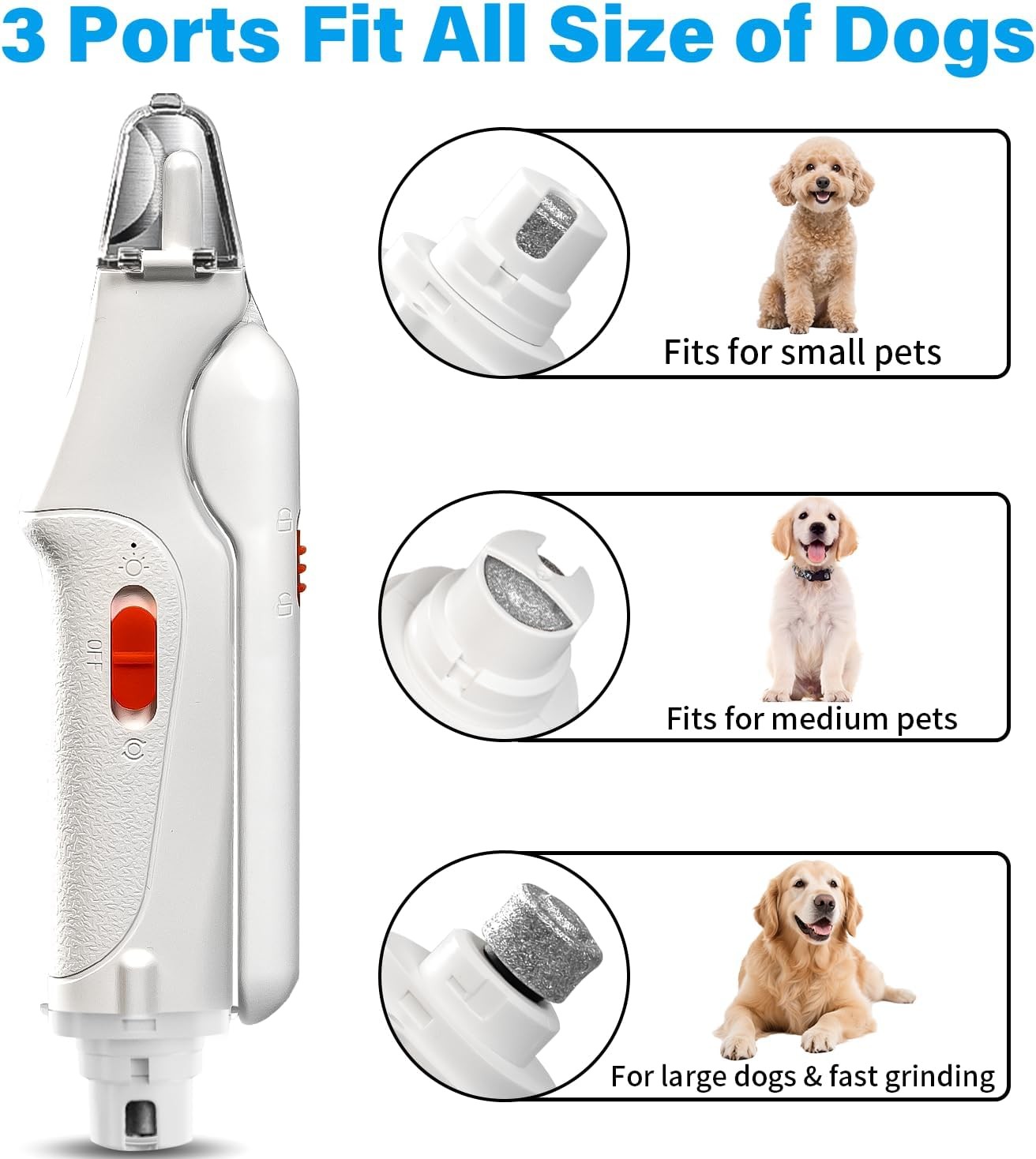 3 Ports Fit All Size of Dogs

OFF

Fits for small pets

Fits for medium pets

For large dogs & fast grinding