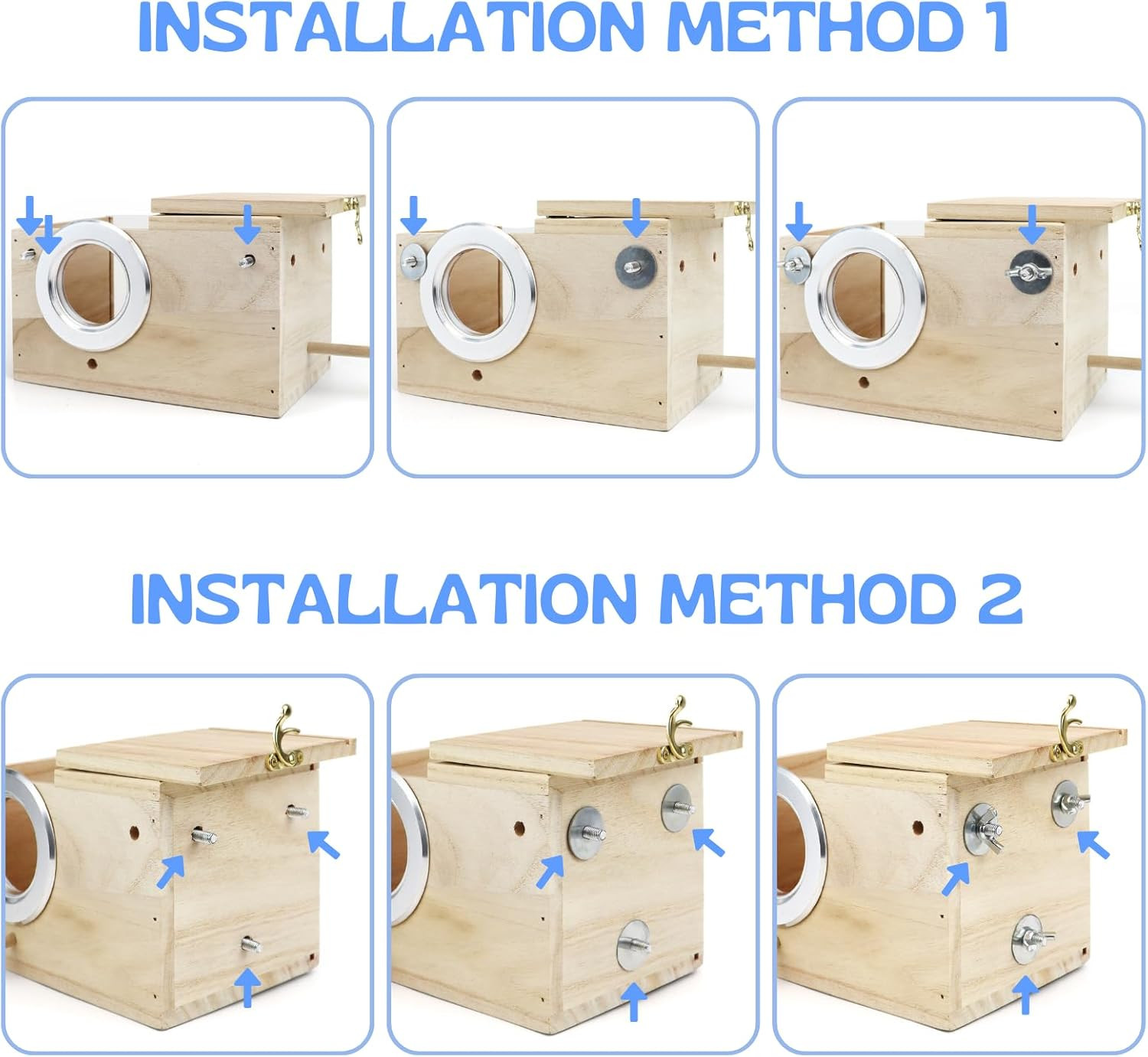 INSTALLATION METHOD 1

INSTALLATION METHOD 2