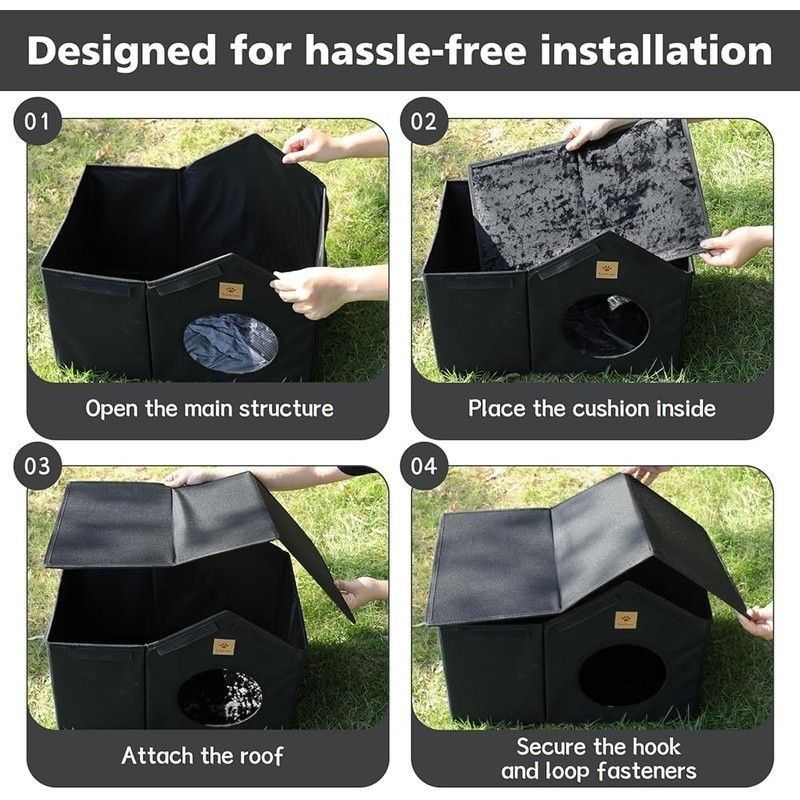 Designed for hassle-free installation

01

Open the main structure

02

Place the cushion inside

03

Attach the roof

04

Secure the hook and loop fasteners