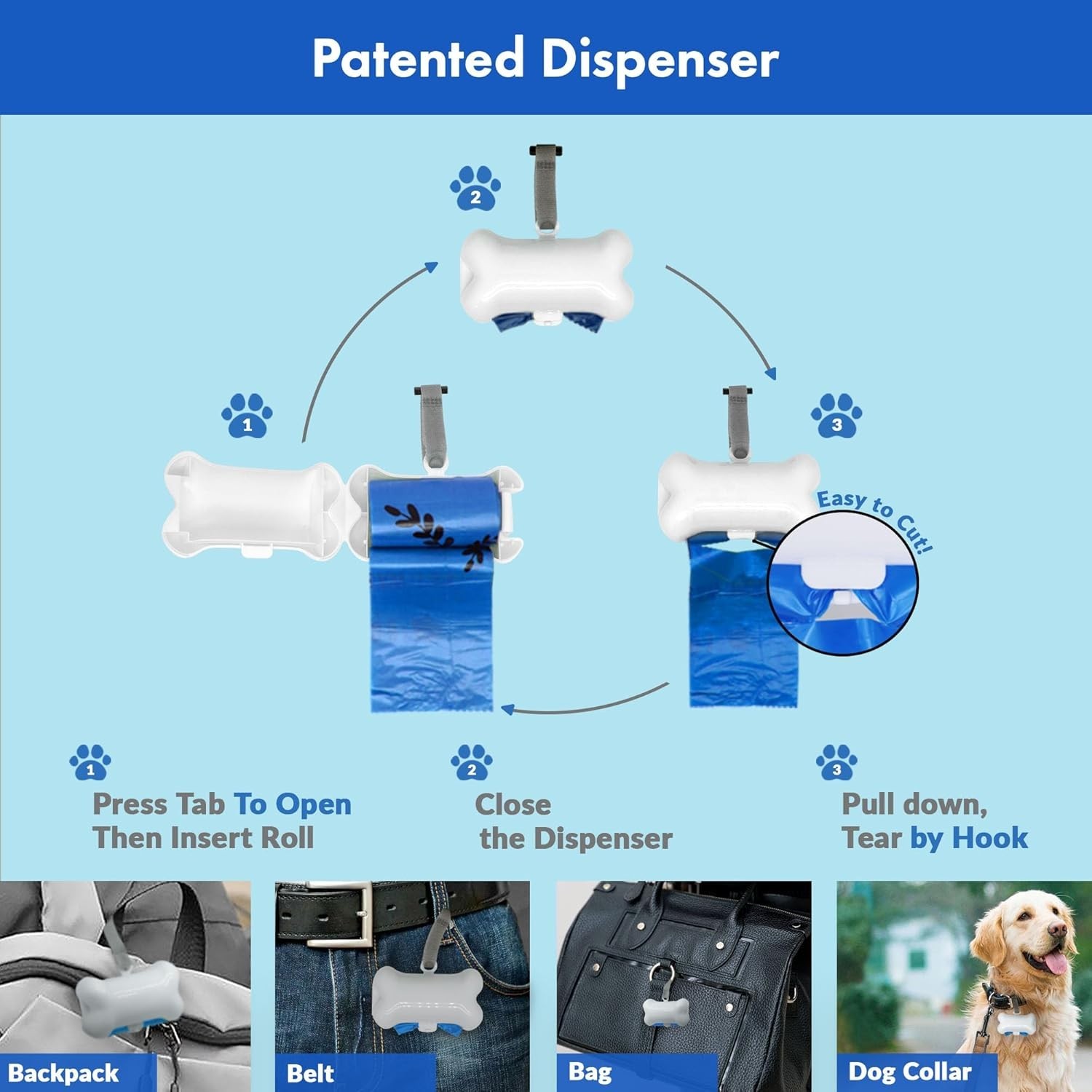 Patented Dispenser

2

1

3

Easy to Cut!

1
Press Tab To Open Then Insert Roll

2
Close the Dispenser

3
Pull down, Tear by Hook

Backpack

Belt

Bag

Dog Collar