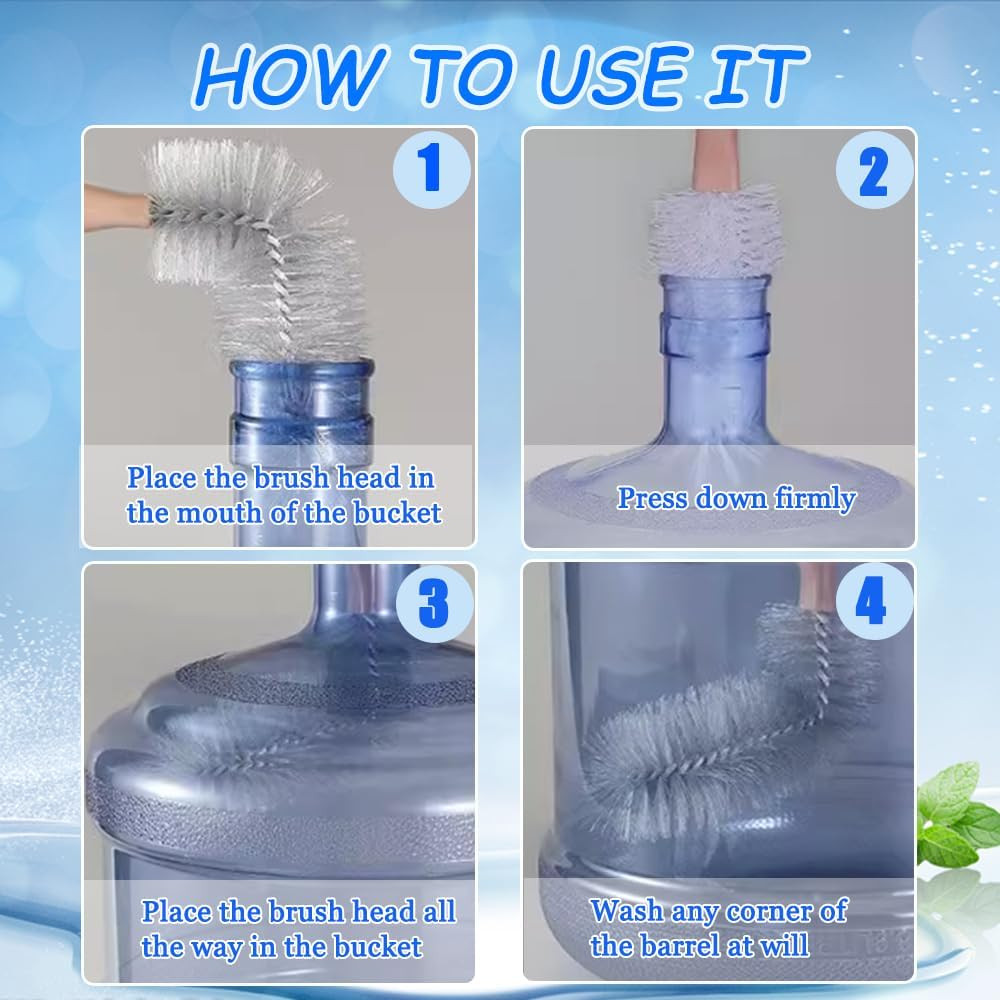 HOW TO USE IT

1

Place the brush head in the mouth of the bucket

2

Press down firmly

3

Place the brush head all the way in the bucket

4

Wash any corner of the barrel at will