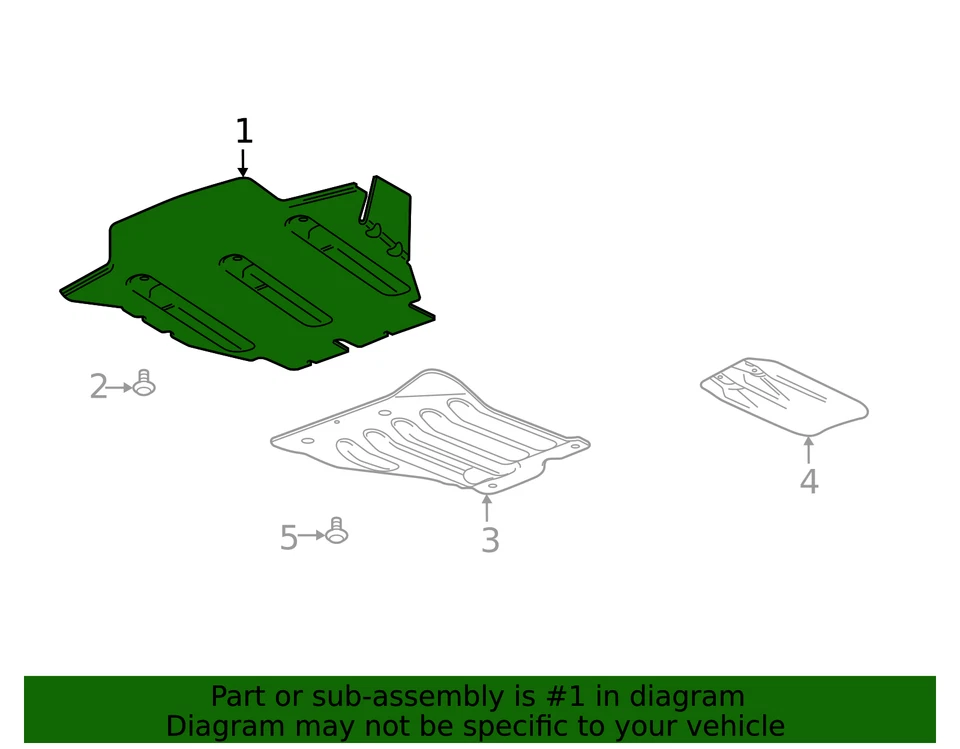 1
2
3
4
5

Part or sub-assembly is #1 in diagram
Diagram may not be specific to your vehicle