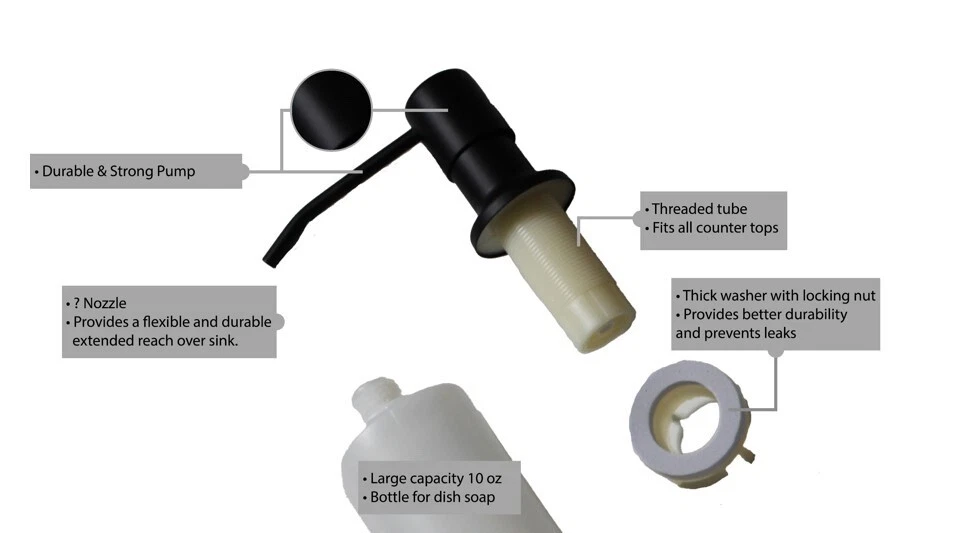 • Durable & Strong Pump

• Threaded tube
• Fits all counter tops

• ? Nozzle
• Provides a flexible and durable extended reach over sink.

• Thick washer with locking nut
• Provides better durability and prevents leaks

• Large capacity 10 oz
• Bottle for dish soap