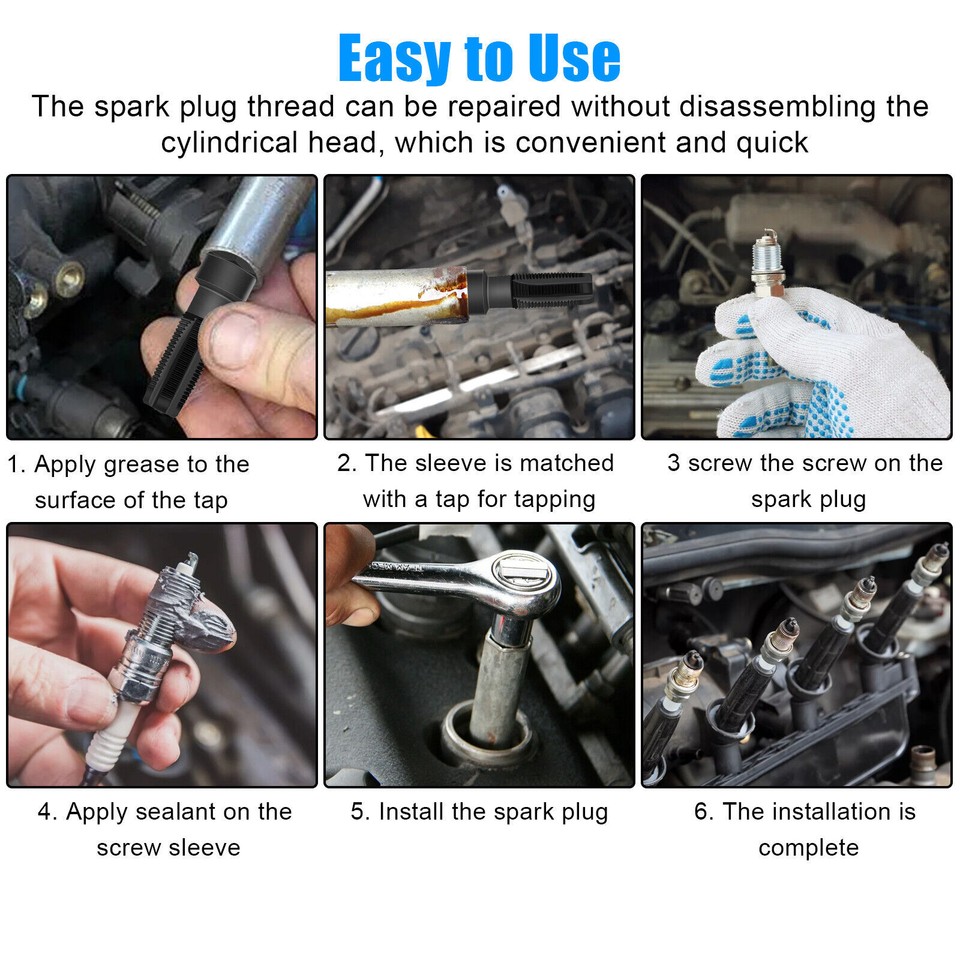 Easy to Use

The spark plug thread can be repaired without disassembling the cylindrical head, which is convenient and quick

1. Apply grease to the surface of the tap

2. The sleeve is matched with a tap for tapping

3 screw the screw on the spark plug

4. Apply sealant on the screw sleeve

5. Install the spark plug

6. The installation is complete