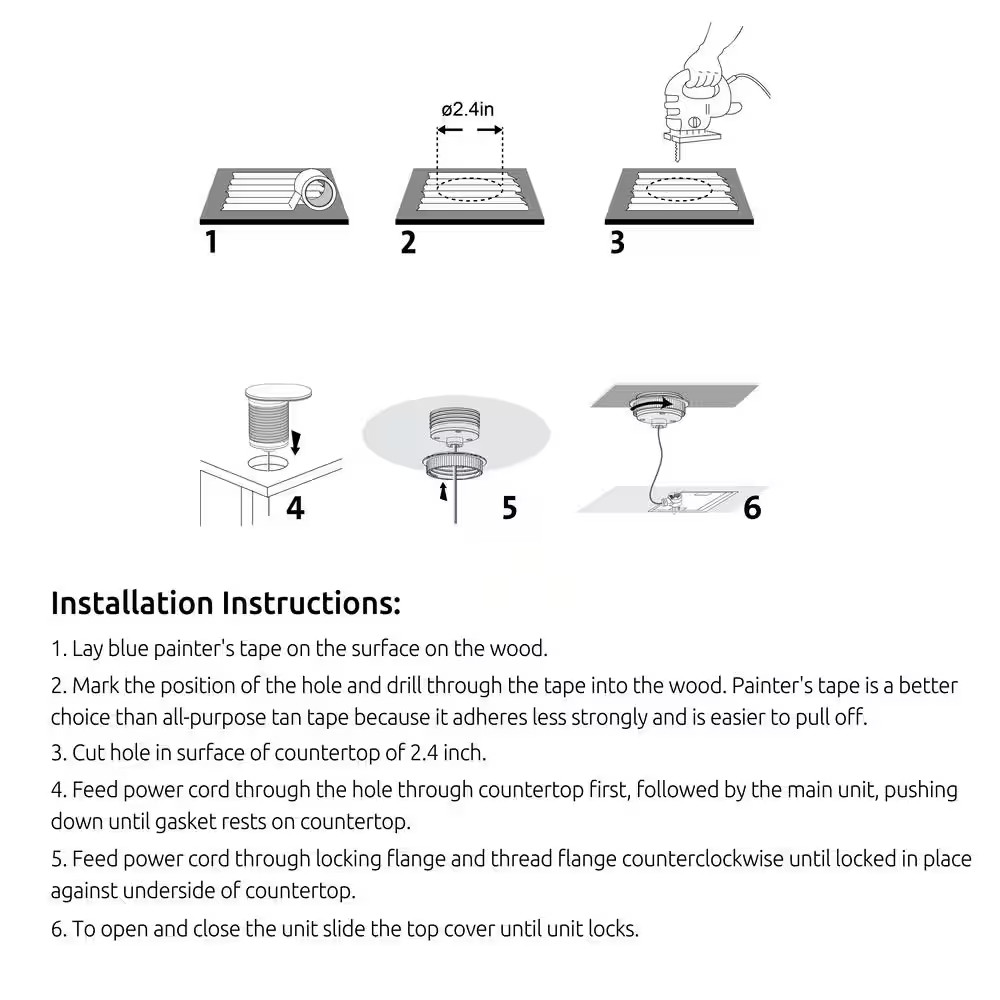 ø2.4in

1

2

3

4

5

6

Installation Instructions:

1. Lay blue painter's tape on the surface on the wood.

2. Mark the position of the hole and drill through the tape into the wood. Painter's tape is a better choice than all-purpose tan tape because it adheres less strongly and is easier to pull off.

3. Cut hole in surface of countertop of 2.4 inch.

4. Feed power cord through the hole through countertop first, followed by the main unit, pushing down until gasket rests on countertop.

5. Feed power cord through locking flange and thread flange counterclockwise until locked in place against underside of countertop.

6. To open and close the unit slide the top cover until unit locks.