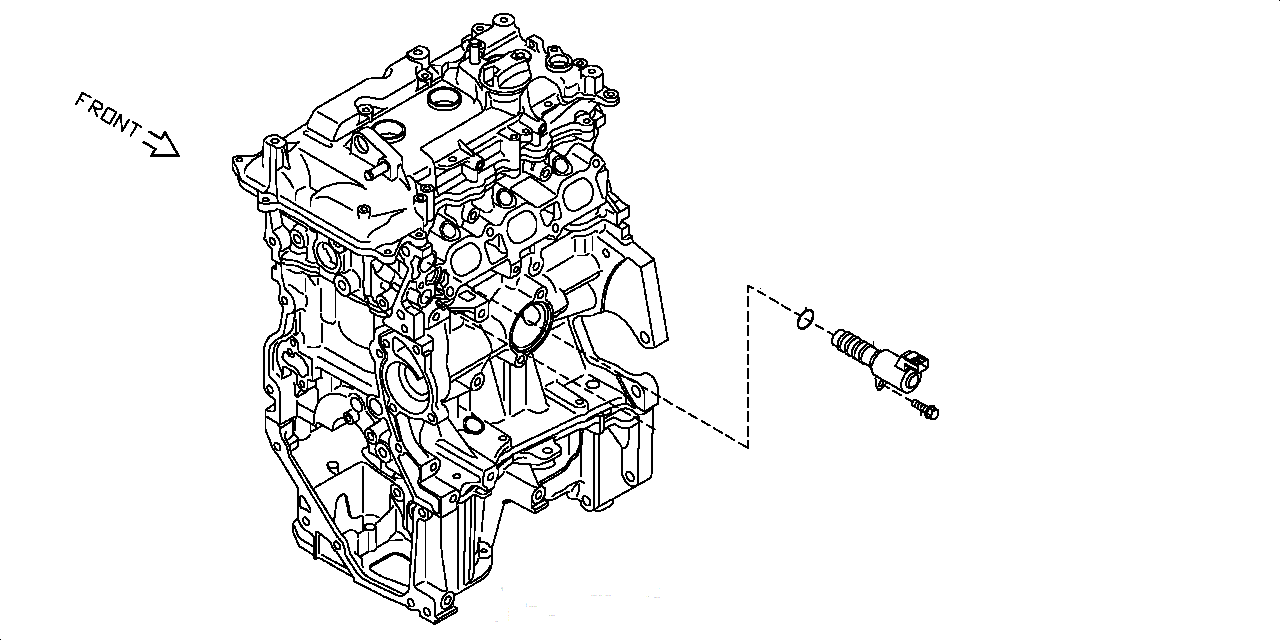 FRONT