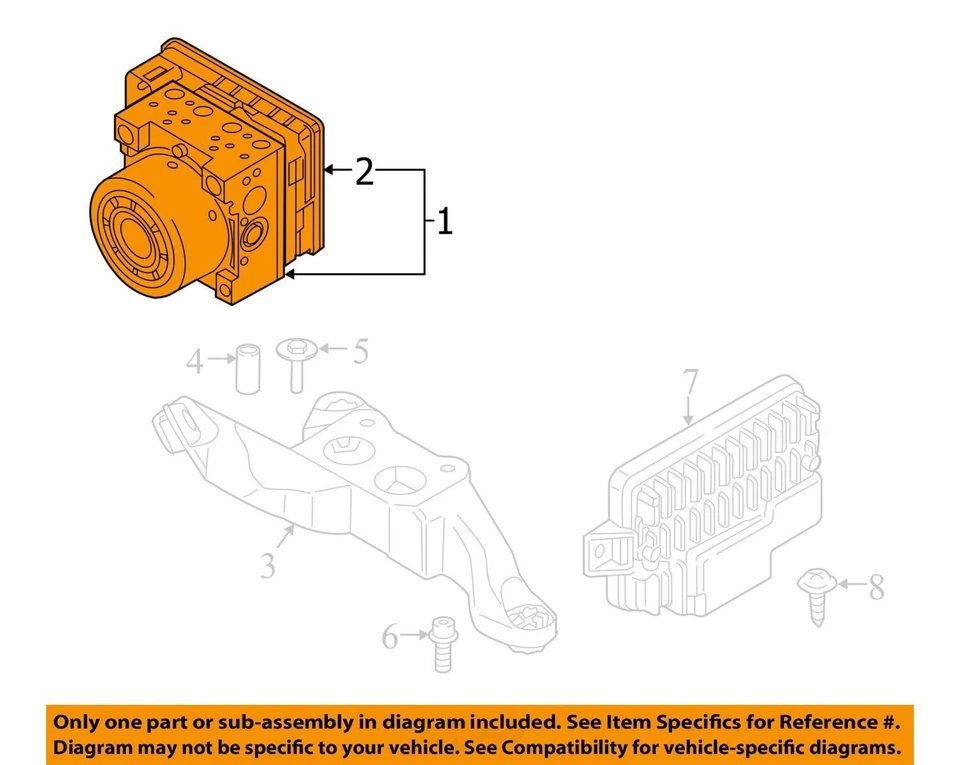 2
1
4
5
7
3
8
6

Only one part or sub-assembly in diagram included. See Item Specifics for Reference #.
Diagram may not be specific to your vehicle. See Compatibility for vehicle-specific diagrams.