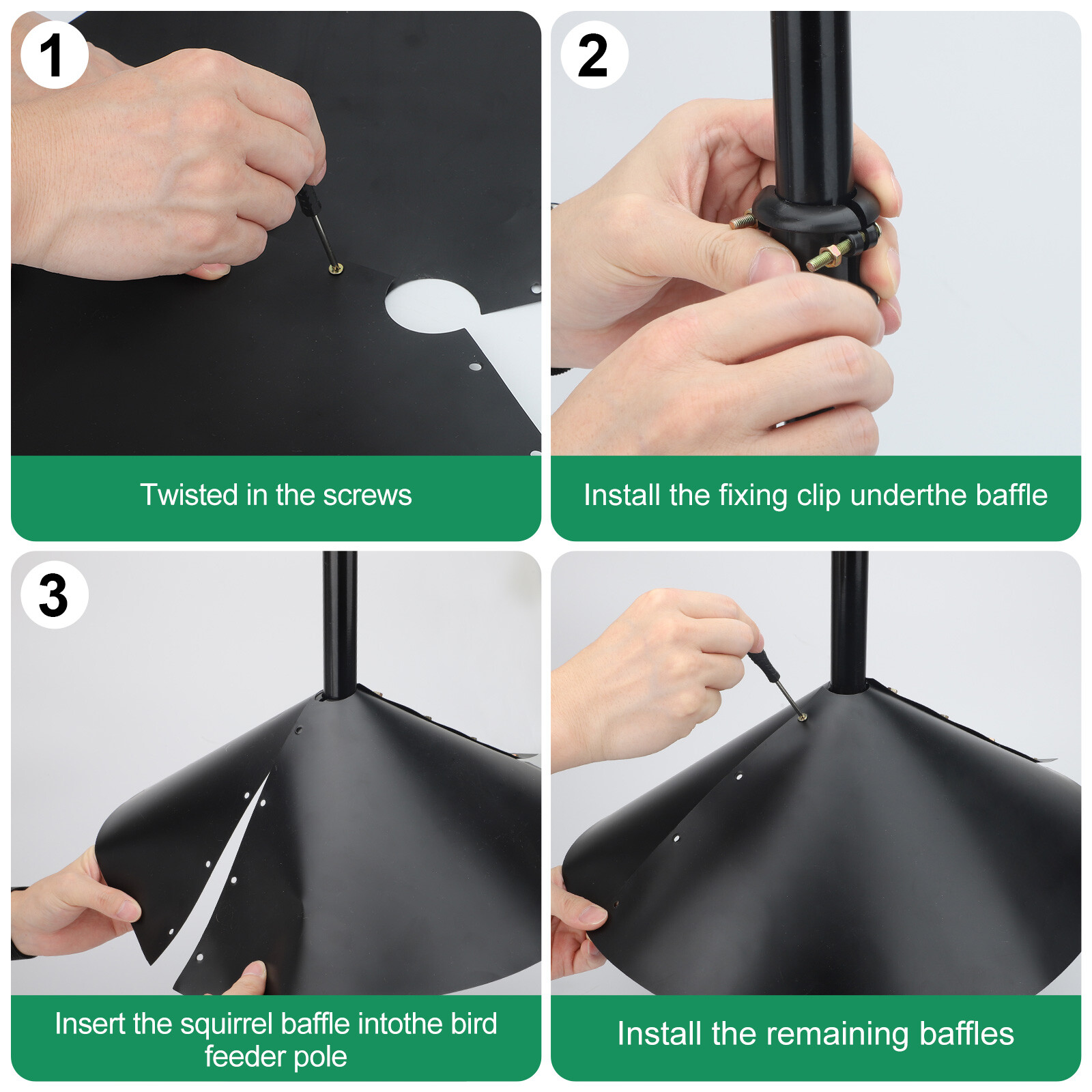 1

Twisted in the screws

2

Install the fixing clip underthe baffle

3

Insert the squirrel baffle intothe bird feeder pole

Install the remaining baffles