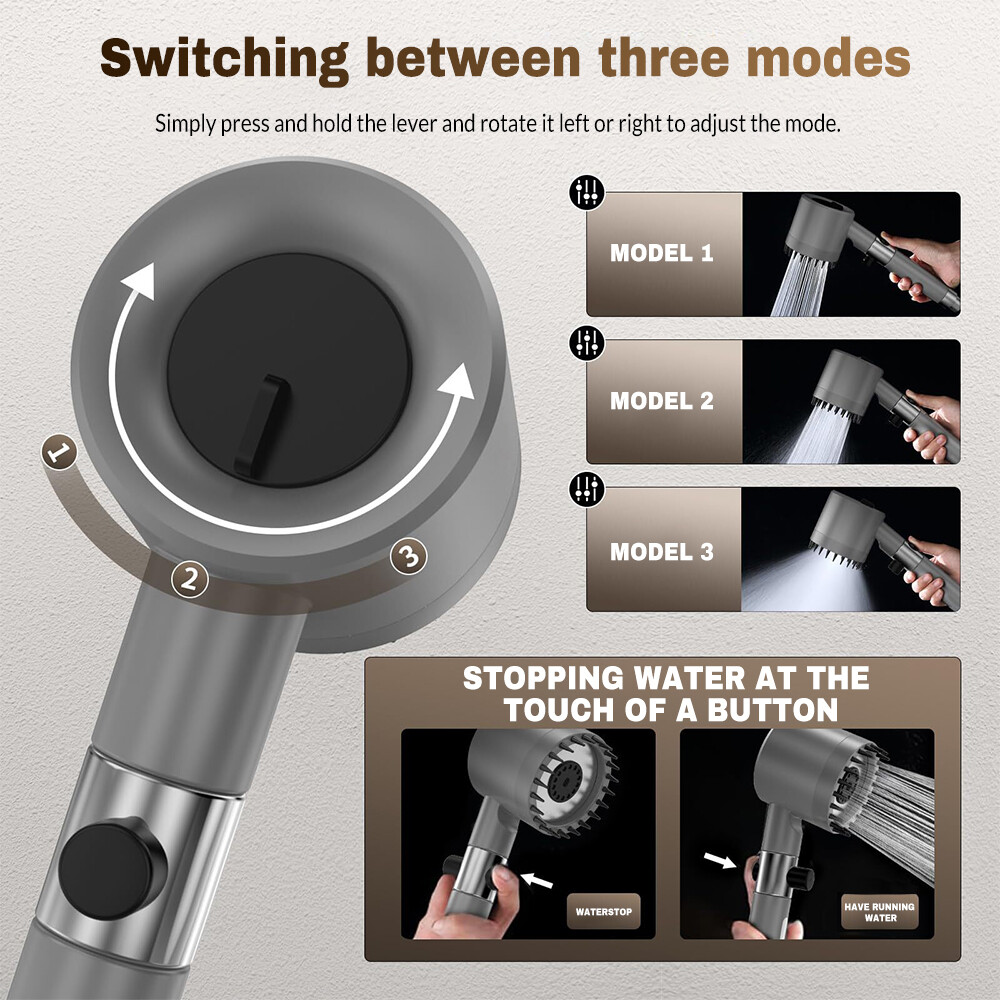 Switching between three modes

Simply press and hold the lever and rotate it left or right to adjust the mode.

1

2

3

MODEL 1

MODEL 2

MODEL 3

STOPPING WATER AT THE TOUCH OF A BUTTON

WATERSTOP

HAVE RUNNING WATER