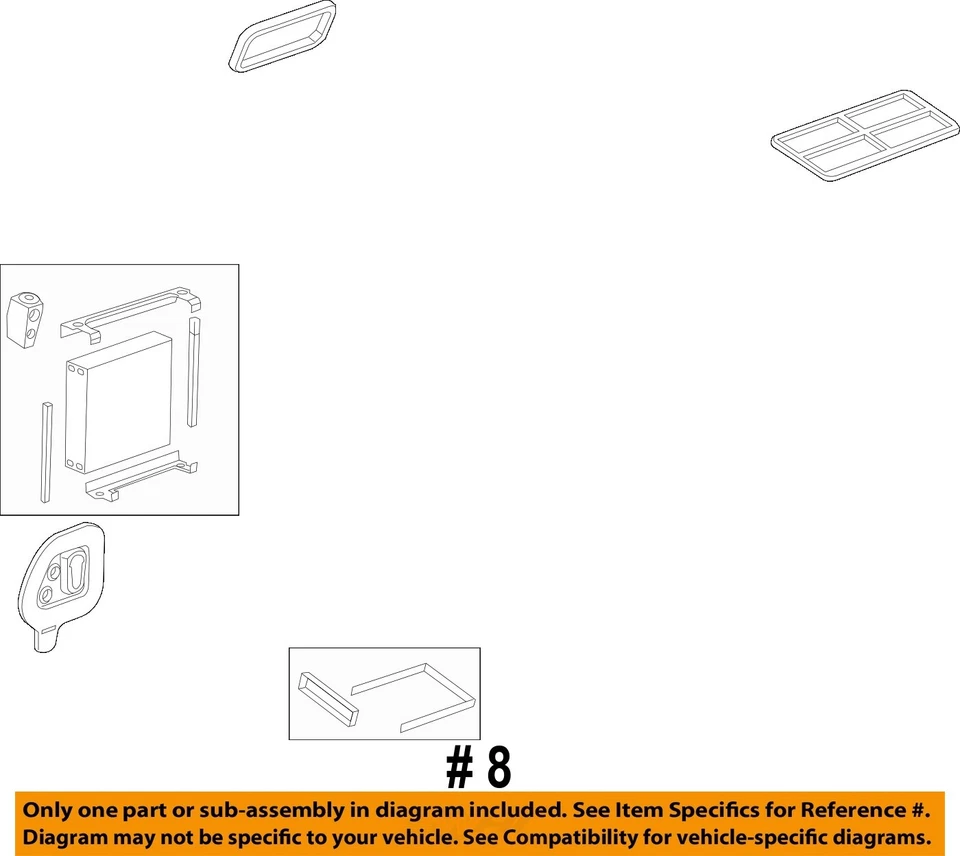 # 8

Only one part or sub-assembly in diagram included. See Item Specifics for Reference #.
Diagram may not be specific to your vehicle. See Compatibility for vehicle-specific diagrams.