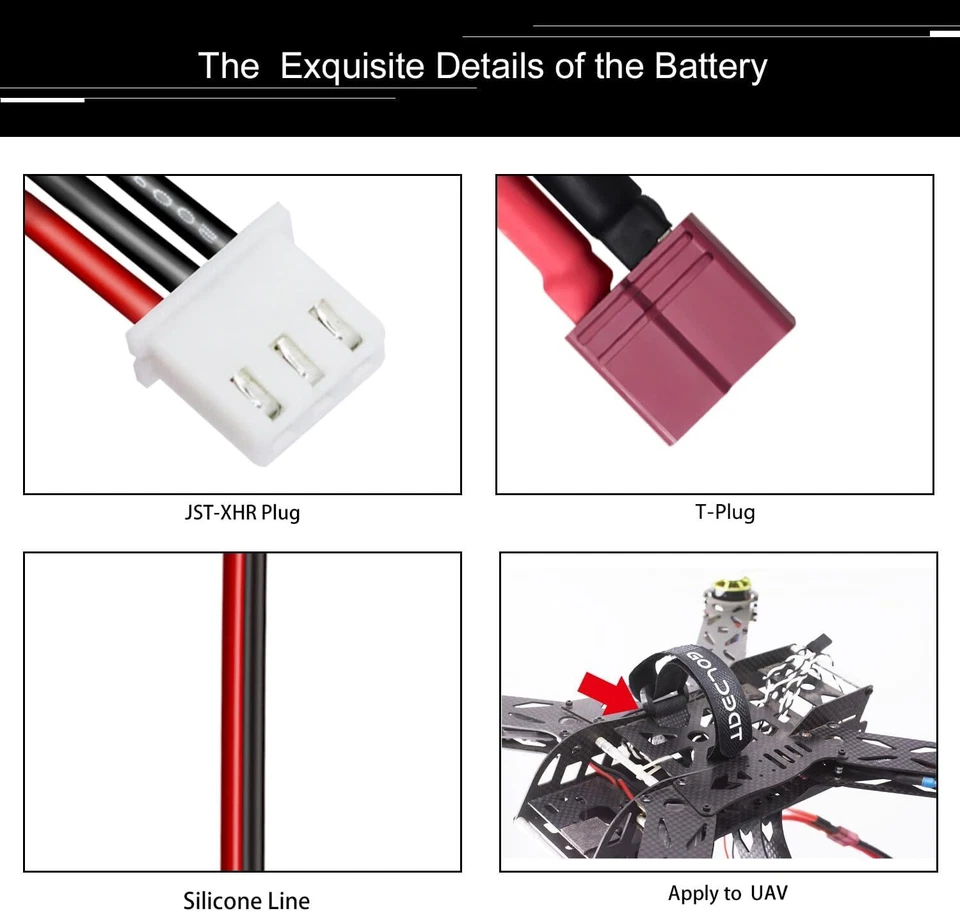 The Exquisite Details of the Battery

JST-XHR Plug

T-Plug

Silicone Line

GOLDBAT

Apply to UAV