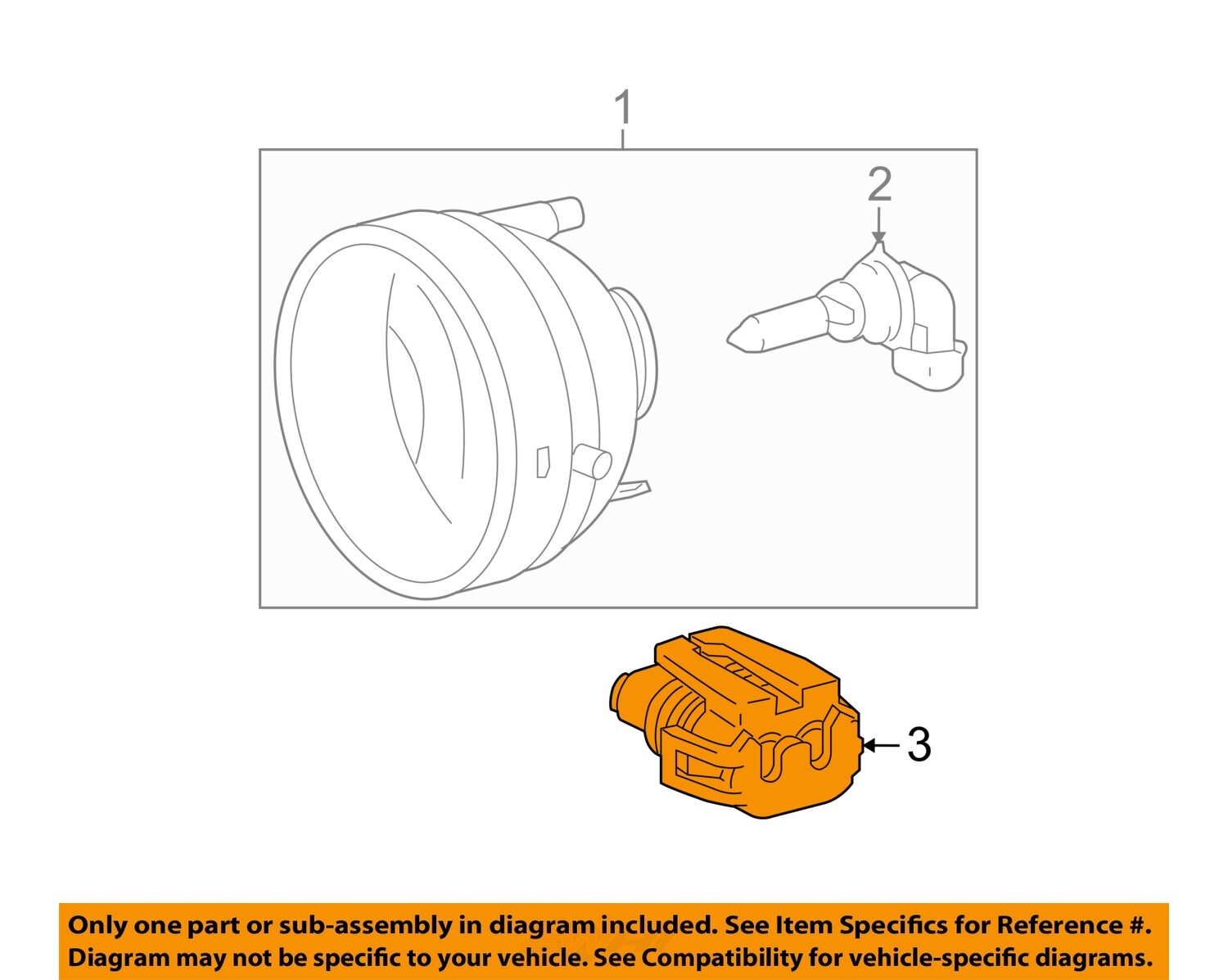 1

2

3

Only one part or sub-assembly in diagram included. See Item Specifics for Reference #. Diagram may not be specific to your vehicle. See Compatibility for vehicle-specific diagrams.