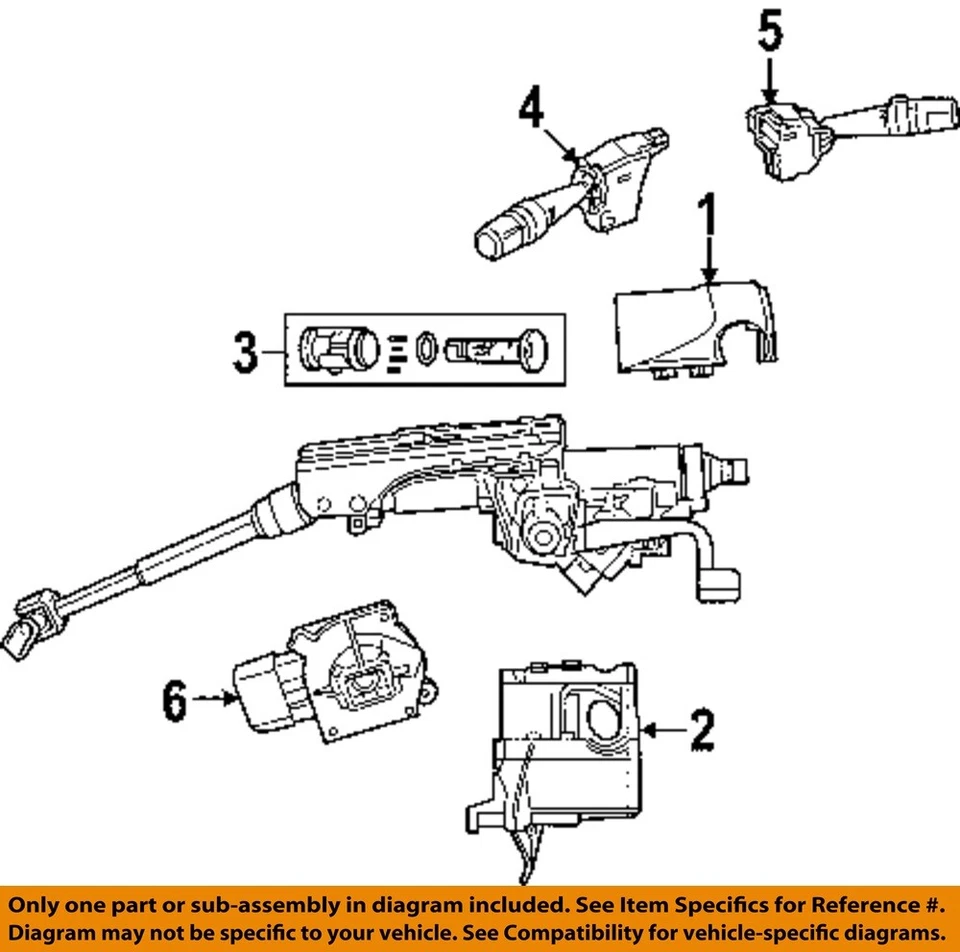 5
4
1
3
6
2

Only one part or sub-assembly in diagram included. See Item Specifics for Reference #.
Diagram may not be specific to your vehicle. See Compatibility for vehicle-specific diagrams.