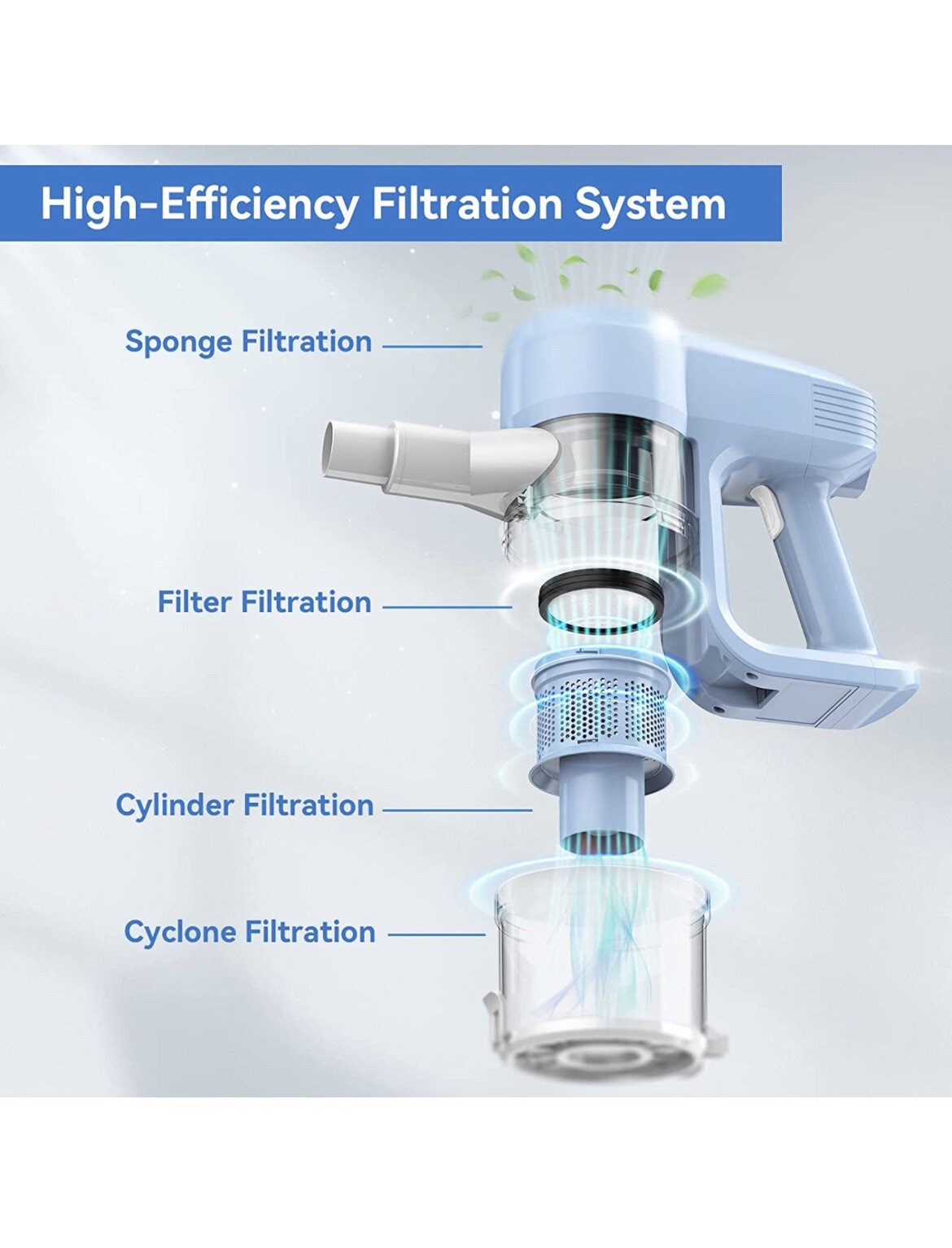 High-Efficiency Filtration System

Sponge Filtration

Filter Filtration

Cylinder Filtration

Cyclone Filtration