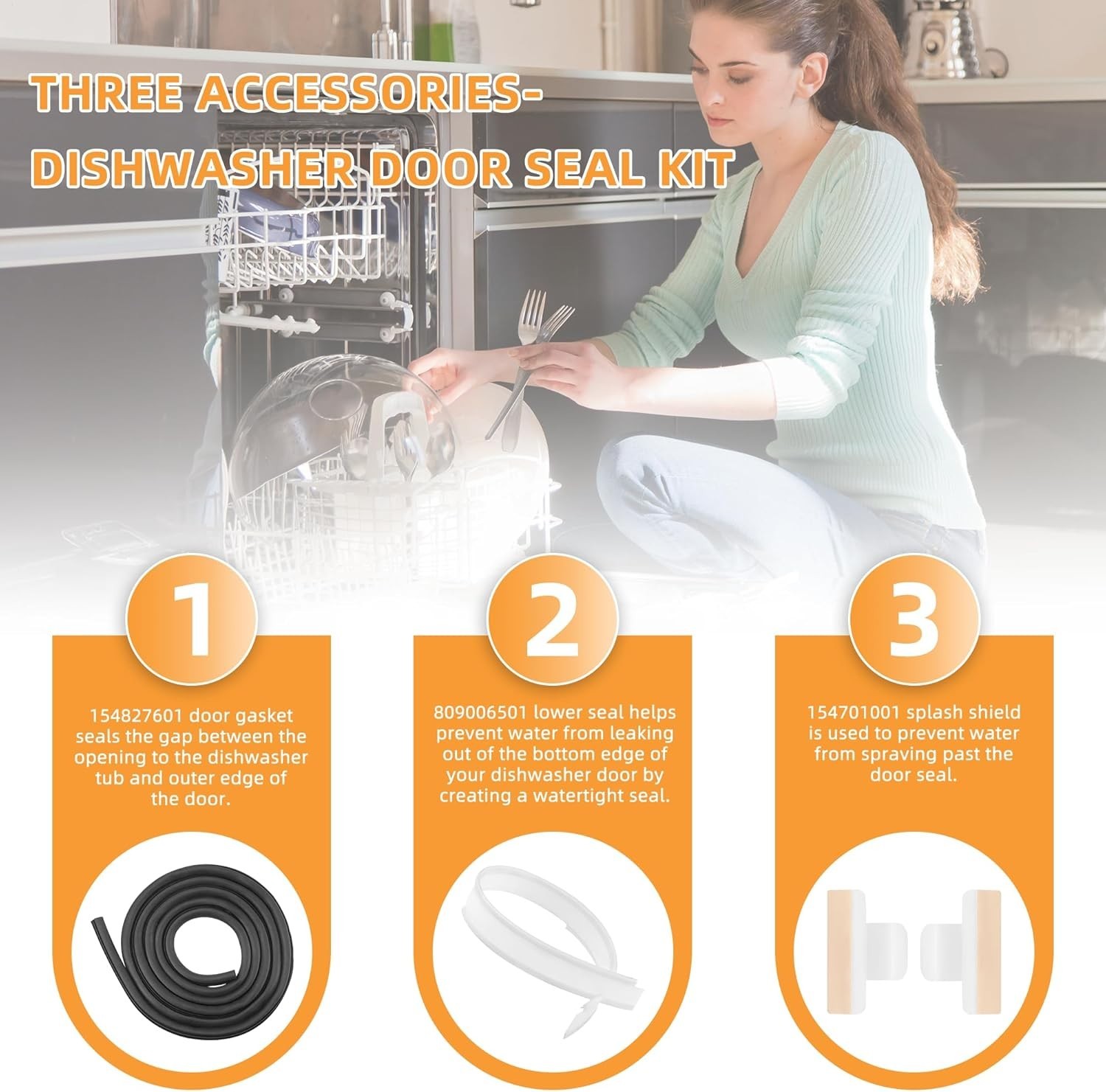 THREE ACCESSORIES-
DISHWASHER DOOR SEAL KIT

1

154827601 door gasket seals the gap between the opening to the dishwasher tub and outer edge of the door.

2

809006501 lower seal helps prevent water from leaking out of the bottom edge of your dishwasher door by creating a watertight seal.

3

154701001 splash shield is used to prevent water from spraving past the door seal.