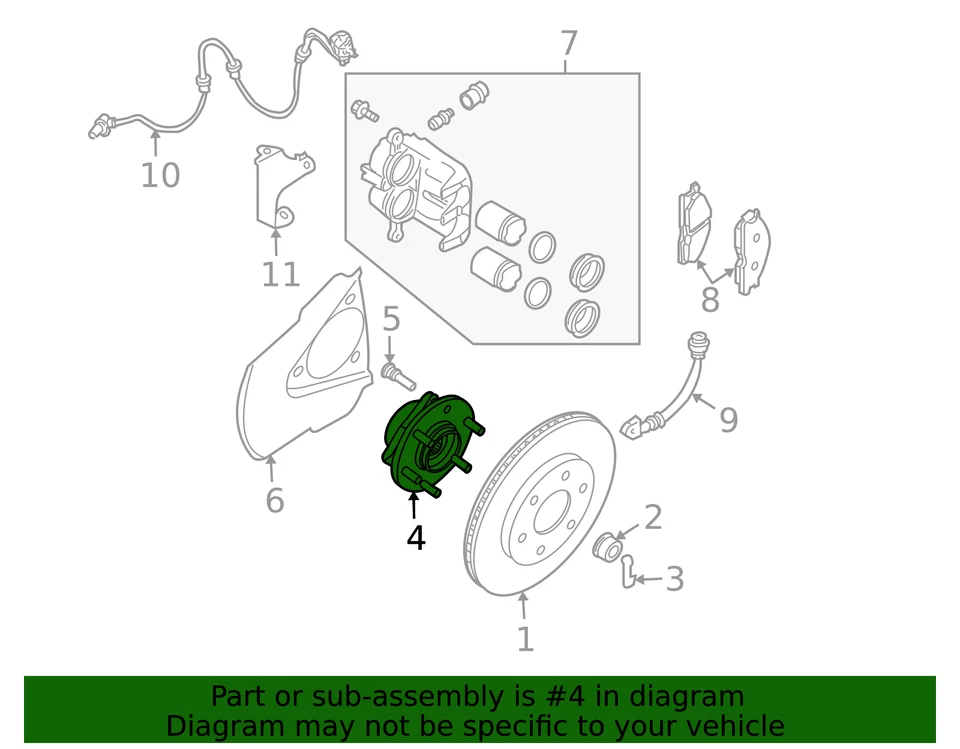 7
10
11
8
5
9
6
4
2
3
1

Part or sub-assembly is #4 in diagram
Diagram may not be specific to your vehicle