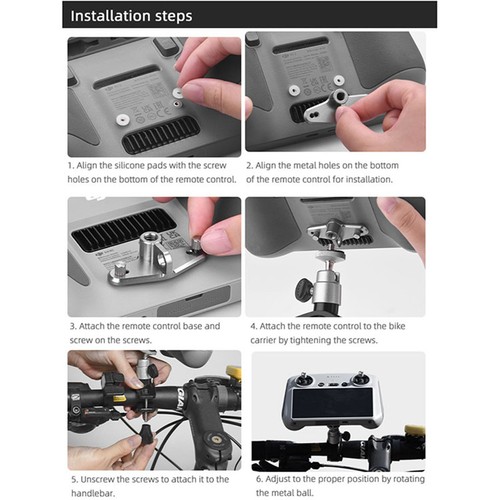 Installation steps

1. Align the silicone pads with the screw holes on the bottom of the remote control.

2. Align the metal holes on the bottom of the remote control for installation.

3. Attach the remote control base and screw on the screws.

4. Attach the remote control to the bike carrier by tightening the screws.

5. Unscrew the screws to attach it to the handlebar.

6. Adjust to the proper position by rotating the metal ball.