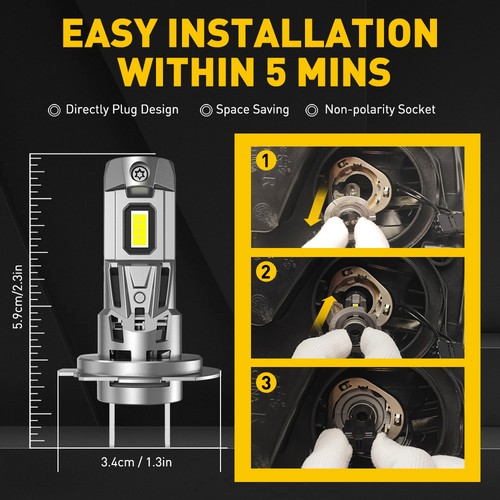 EASY INSTALLATION WITHIN 5 MINS

Directly Plug Design

Space Saving

Non-polarity Socket

5.9cm/2.3in

3.4cm / 1.3in

1

2

3