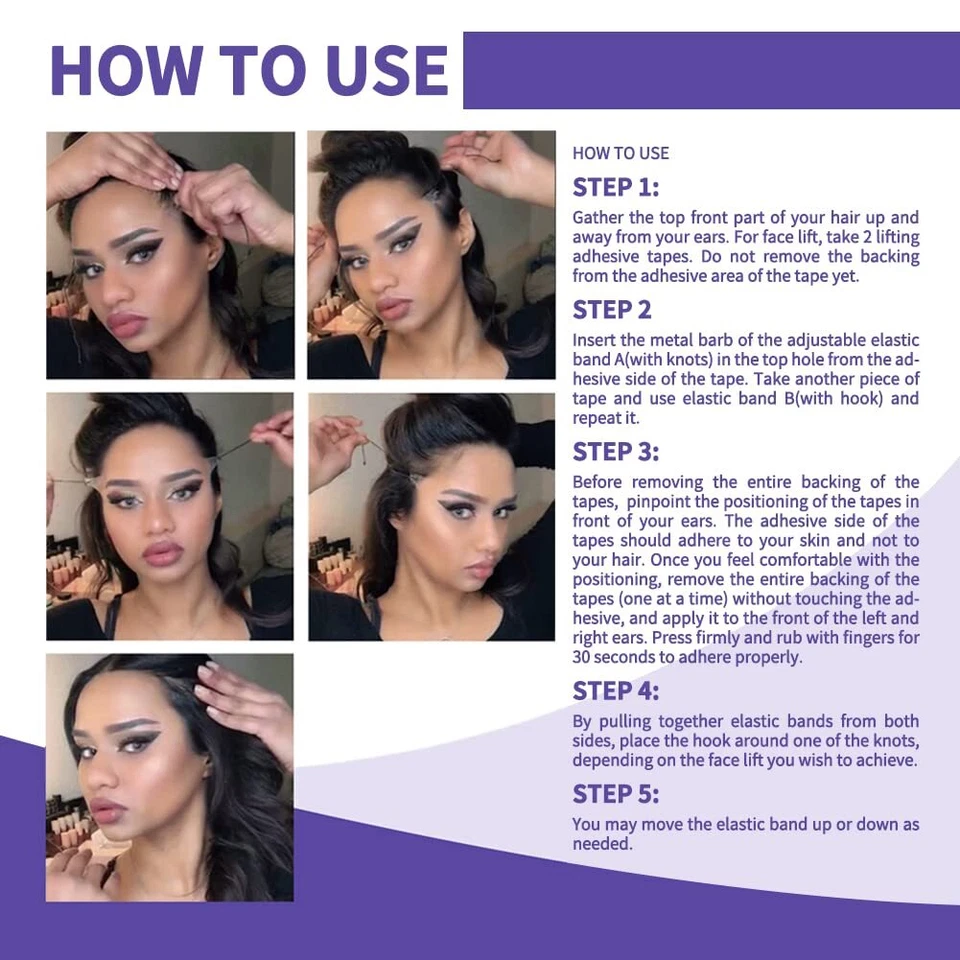 HOW TO USE

HOW TO USE

STEP 1:

Gather the top front part of your hair up and away from your ears. For face lift, take 2 lifting adhesive tapes. Do not remove the backing from the adhesive area of the tape yet.

STEP 2

Insert the metal barb of the adjustable elastic band A(with knots) in the top hole from the adhesive side of the tape. Take another piece of tape and use elastic band B(with hook) and repeat it.

STEP 3:

Before removing the entire backing of the tapes, pinpoint the positioning of the tapes in front of your ears. The adhesive side of the tapes should adhere to your skin and not to your hair. Once you feel comfortable with the positioning, remove the entire backing of the tapes (one at a time) without touching the adhesive, and apply it to the front of the left and right ears. Press firmly and rub with fingers for 30 seconds to adhere properly.

STEP 4:

By pulling together elastic bands from both sides, place the hook around one of the knots, depending on the face lift you wish to achieve.

STEP 5:

You may move the elastic band up or down as needed.