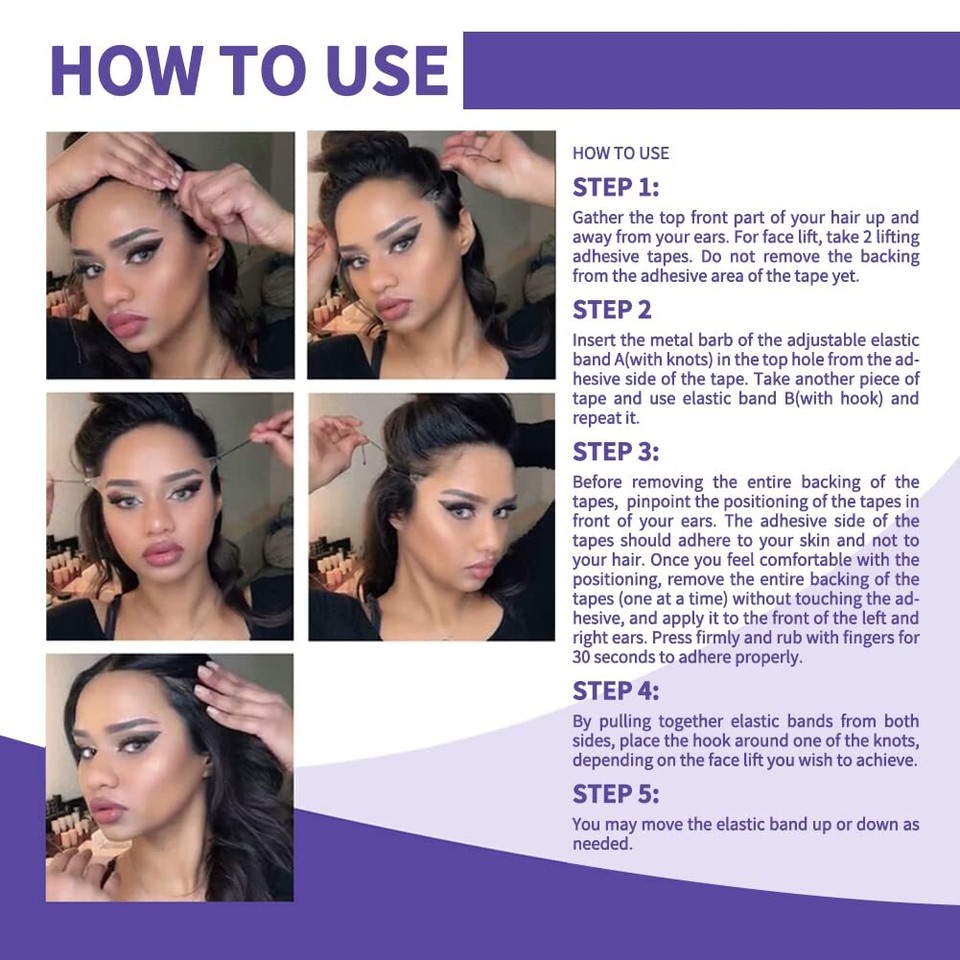 HOW TO USE

HOW TO USE

STEP 1:

Gather the top front part of your hair up and away from your ears. For face lift, take 2 lifting adhesive tapes. Do not remove the backing from the adhesive area of the tape yet.

STEP 2

Insert the metal barb of the adjustable elastic band A(with knots) in the top hole from the adhesive side of the tape. Take another piece of tape and use elastic band B(with hook) and repeat it.

STEP 3:

Before removing the entire backing of the tapes, pinpoint the positioning of the tapes in front of your ears. The adhesive side of the tapes should adhere to your skin and not to your hair. Once you feel comfortable with the positioning, remove the entire backing of the tapes (one at a time) without touching the adhesive, and apply it to the front of the left and right ears. Press firmly and rub with fingers for 30 seconds to adhere properly.

STEP 4:

By pulling together elastic bands from both sides, place the hook around one of the knots, depending on the face lift you wish to achieve.

STEP 5:

You may move the elastic band up or down as needed.