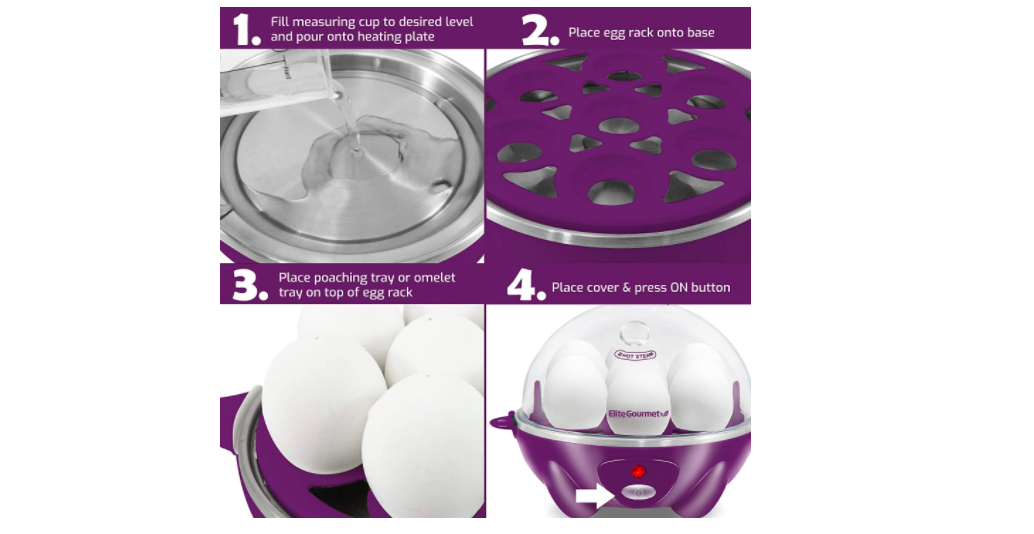 1. Fill measuring cup to desired level and pour onto heating plate

2. Place egg rack onto base

3. Place poaching tray or omelet tray on top of egg rack

4. Place cover & press ON button

HOT STEAM

Elite Gourmet