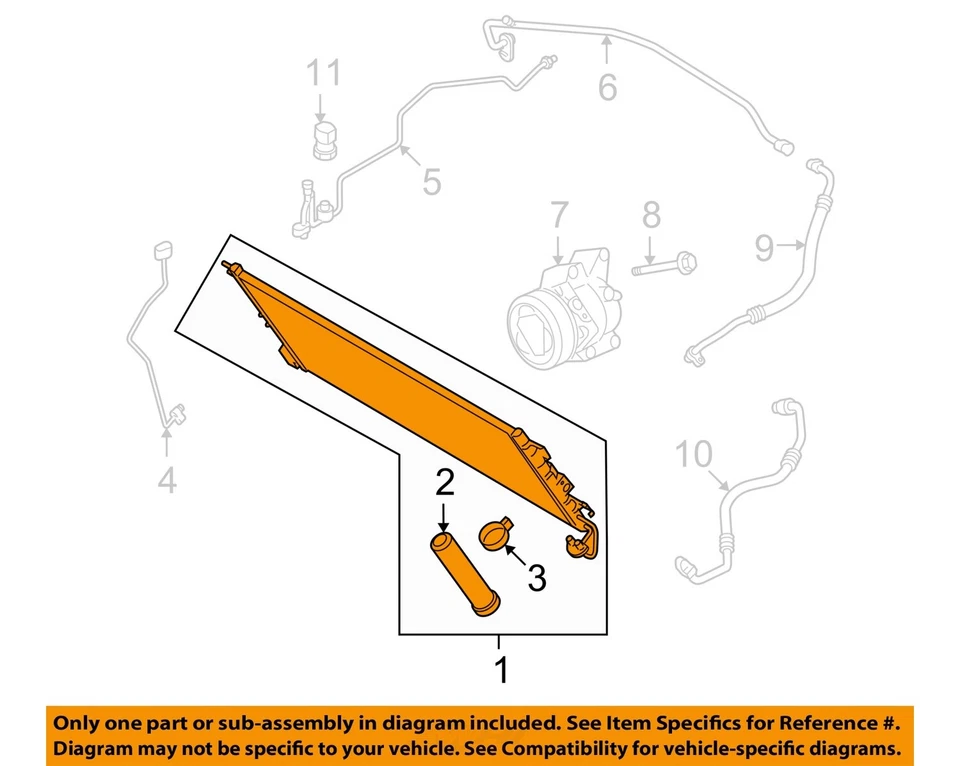 11

6

5

7

8

9

4

10

2

3

1

Only one part or sub-assembly in diagram included. See Item Specifics for Reference #.
Diagram may not be specific to your vehicle. See Compatibility for vehicle-specific diagrams.