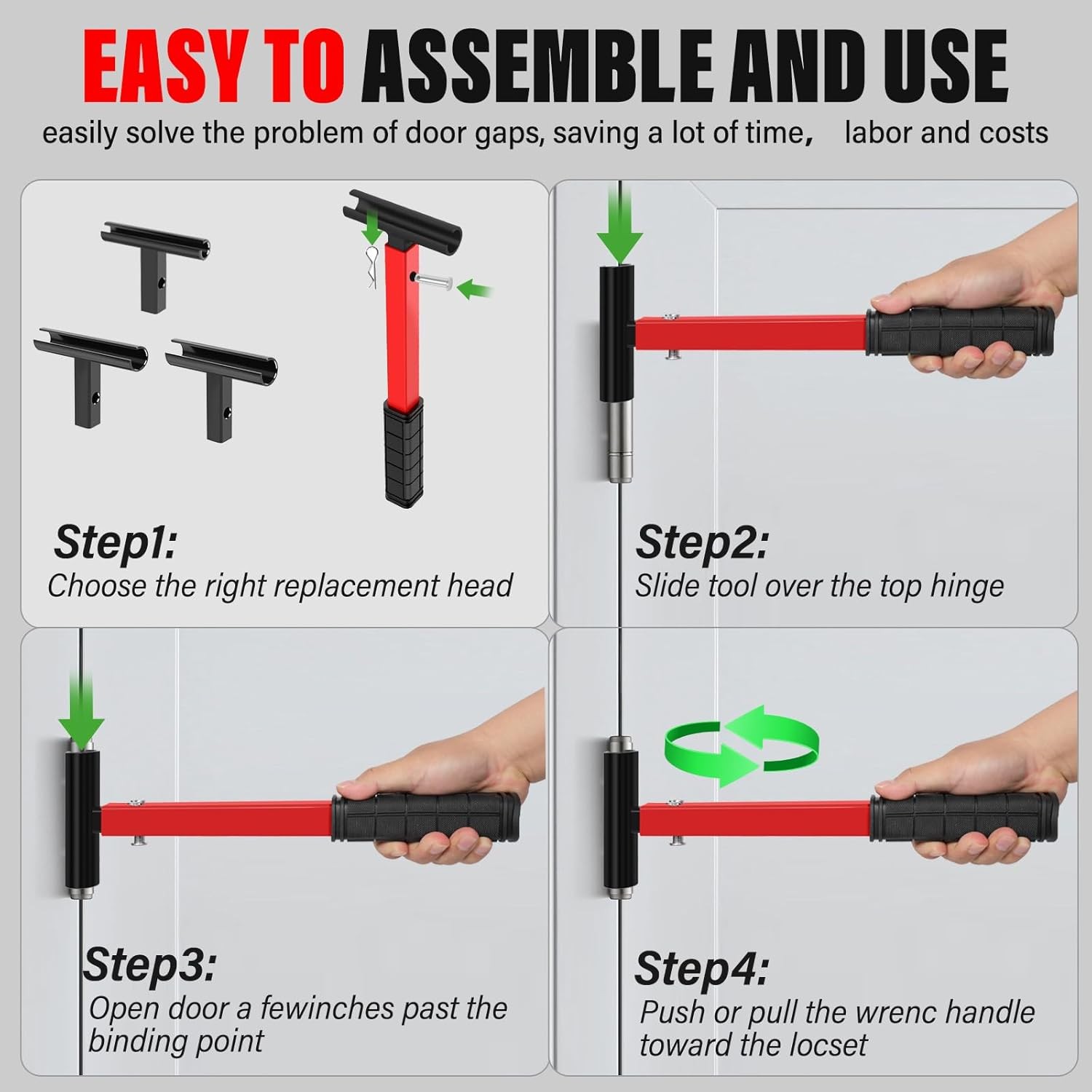 EASY TO ASSEMBLE AND USE

easily solve the problem of door gaps, saving a lot of time，  labor and costs

Step1:
Choose the right replacement head

Step2:
Slide tool over the top hinge

Step3:
Open door a fewinches past the binding point

Step4:
Push or pull the wrenc handle toward the locset