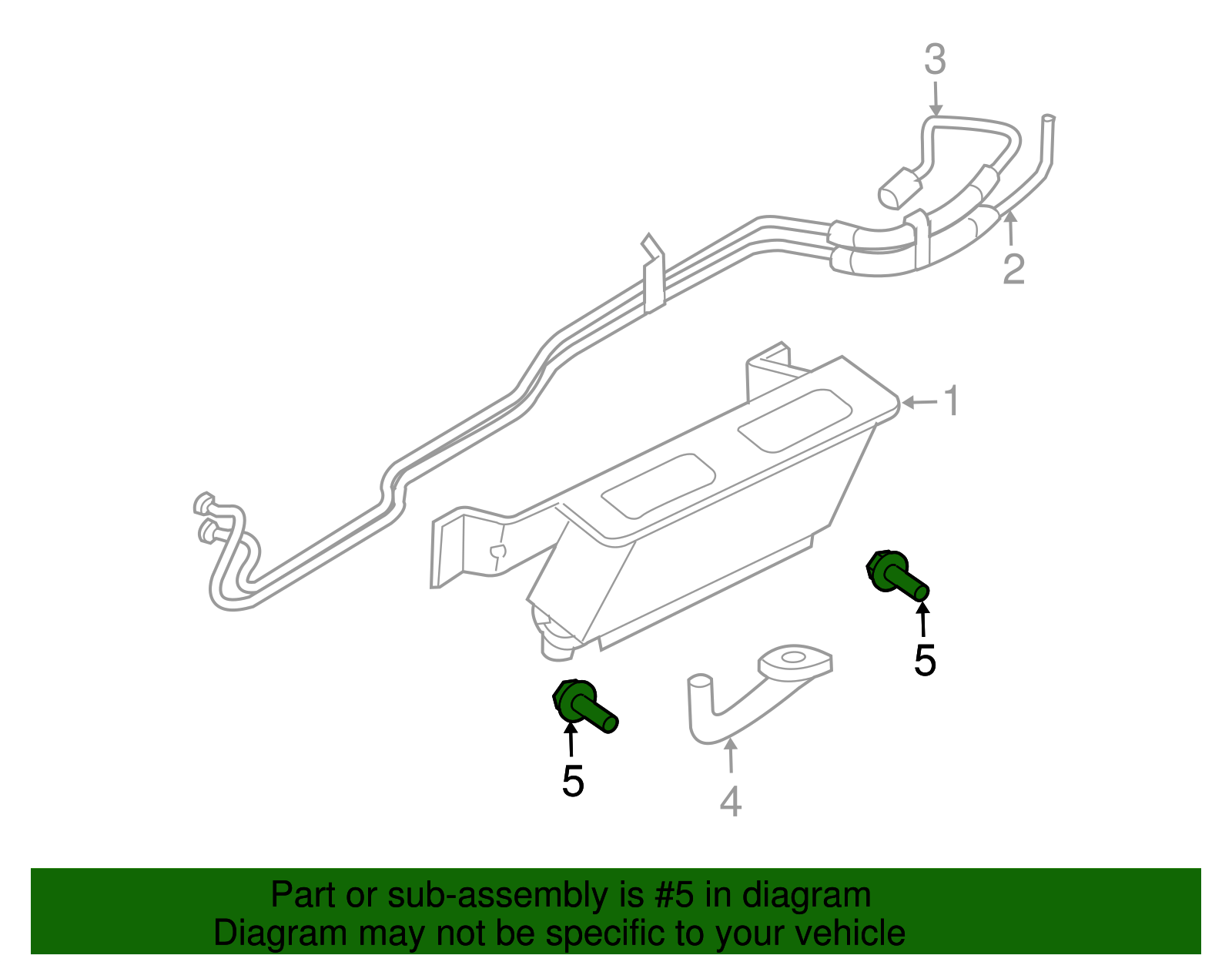 3

2

1

5

5

4

Part or sub-assembly is #5 in diagram
Diagram may not be specific to your vehicle