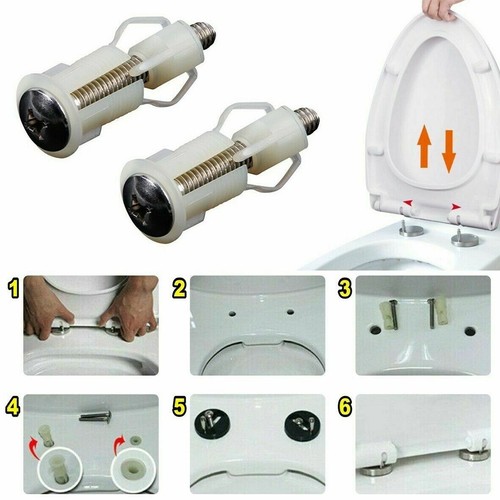 1

2

3

4

5

6