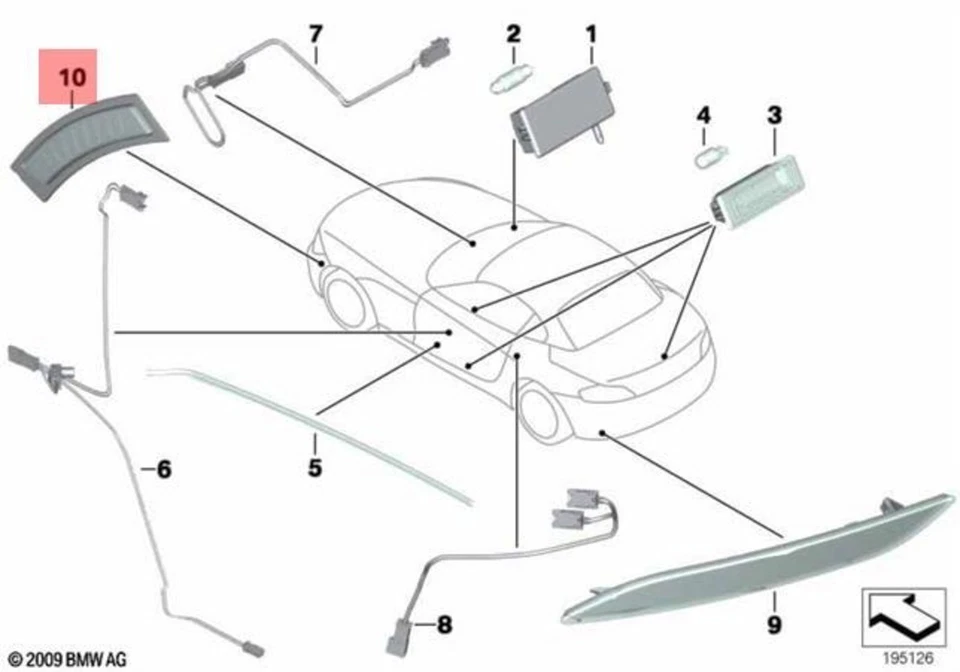 10
7
2
1
4
3
6
5
8
9
© 2009 BMW AG
195126