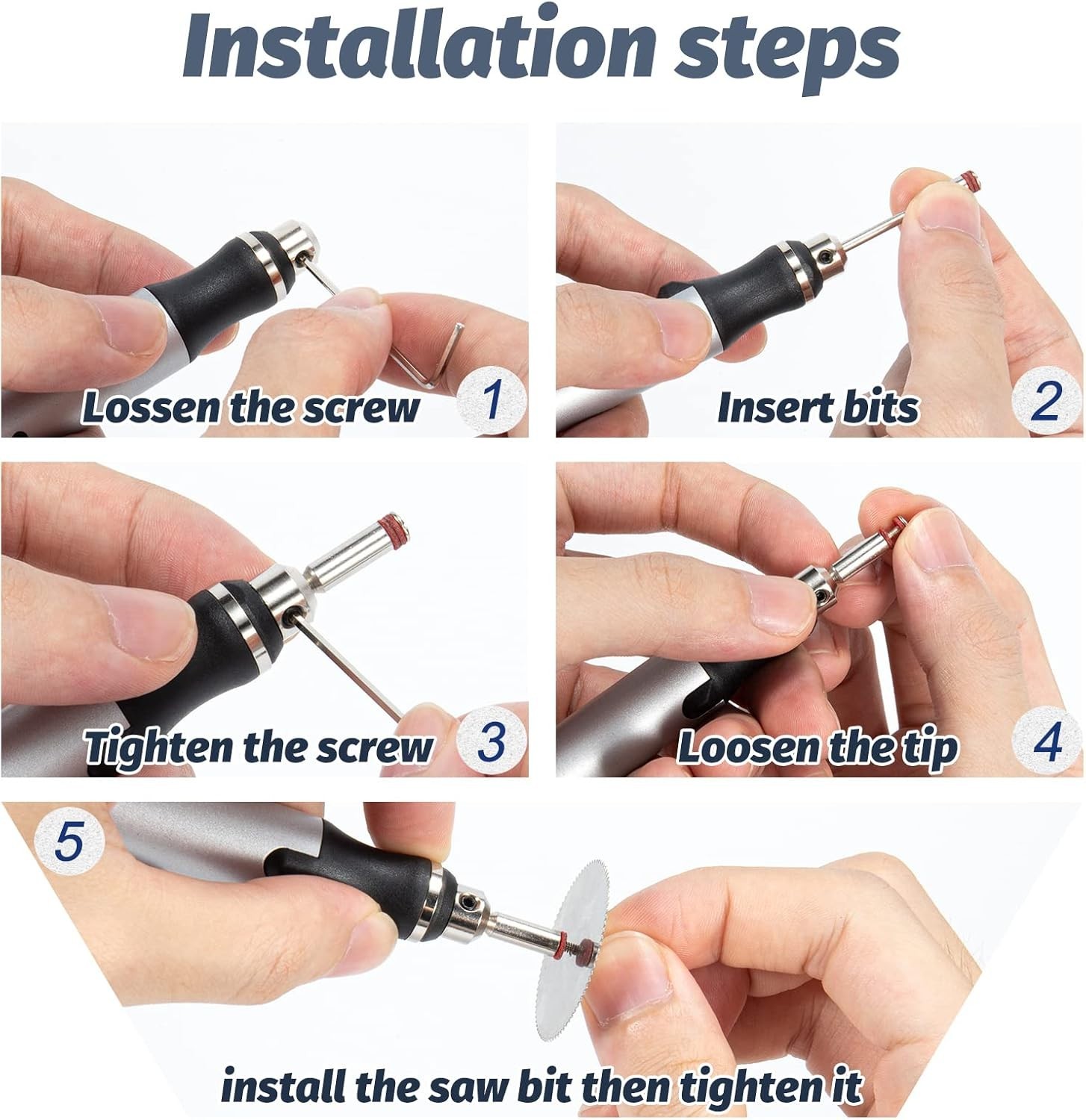 Installation steps

Lossen the screw 1

Insert bits 2

Tighten the screw 3

Loosen the tip 4

5

install the saw bit then tighten it