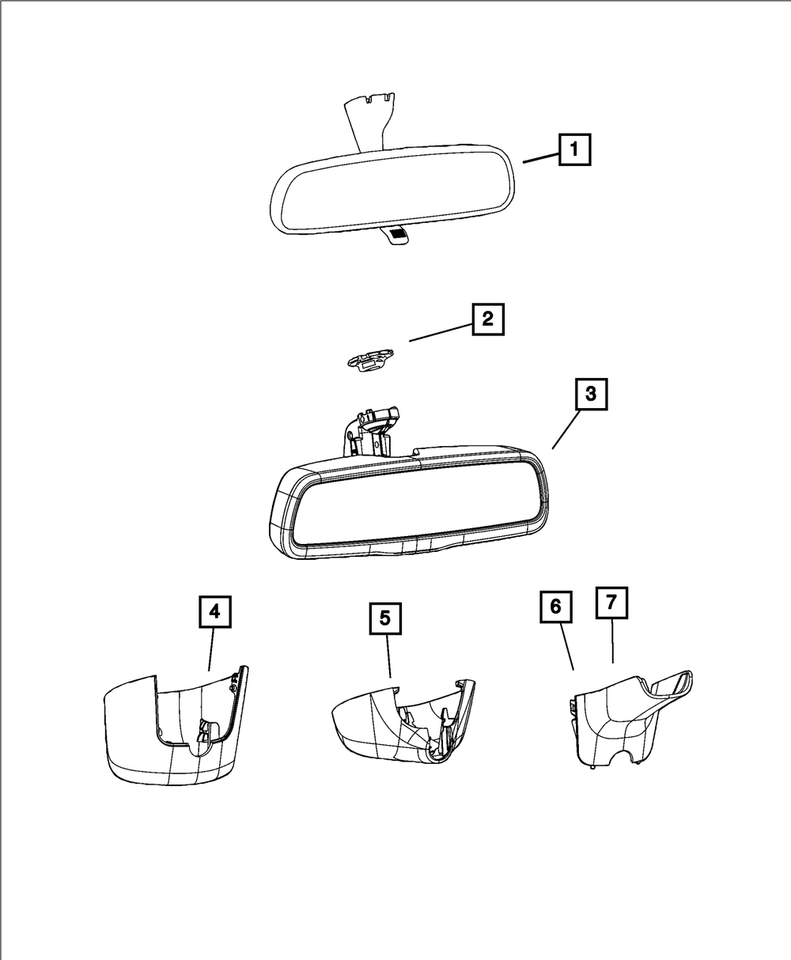 1
2
3
4
5
6
7