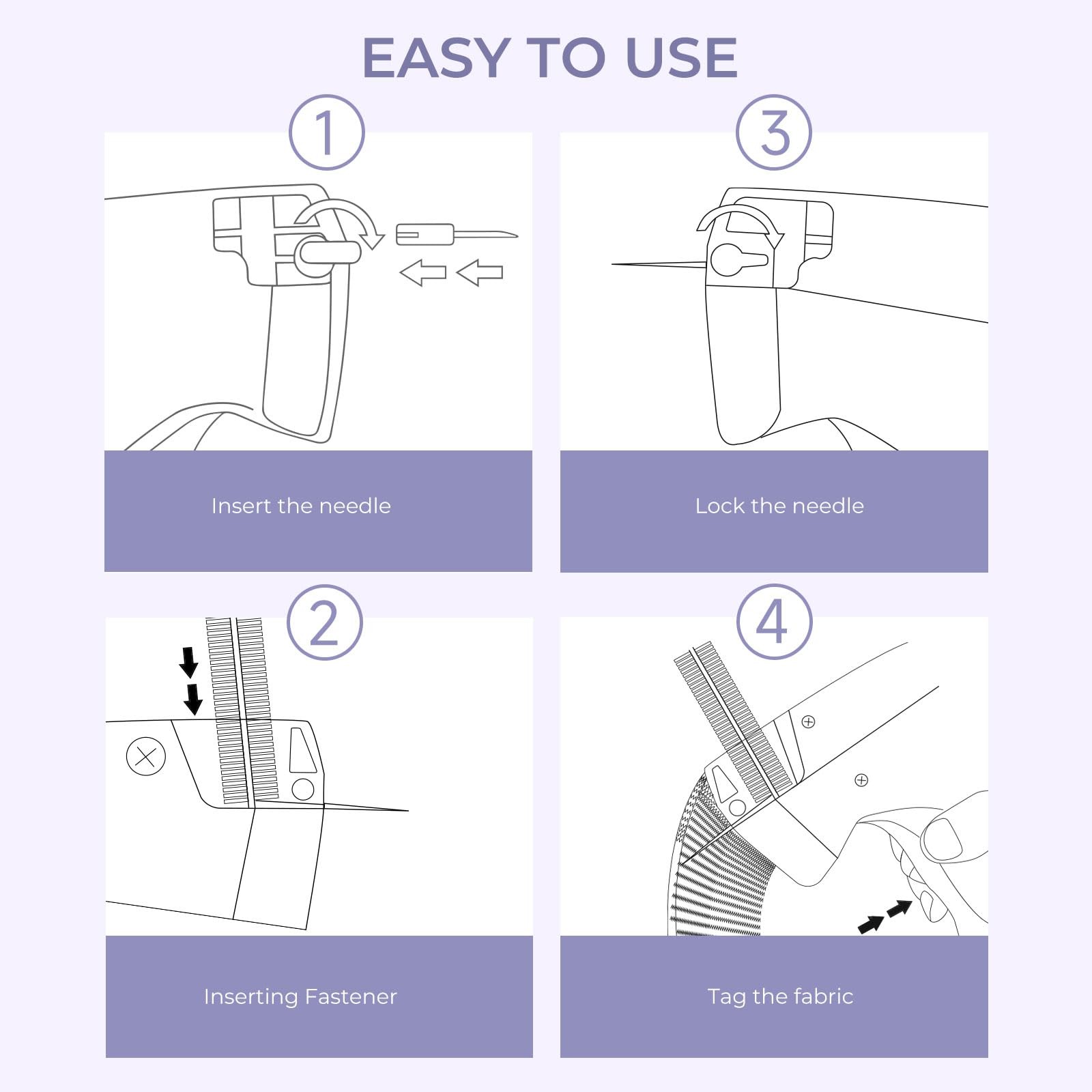 EASY TO USE

1

Insert the needle

3

Lock the needle

2

Inserting Fastener

4

Tag the fabric