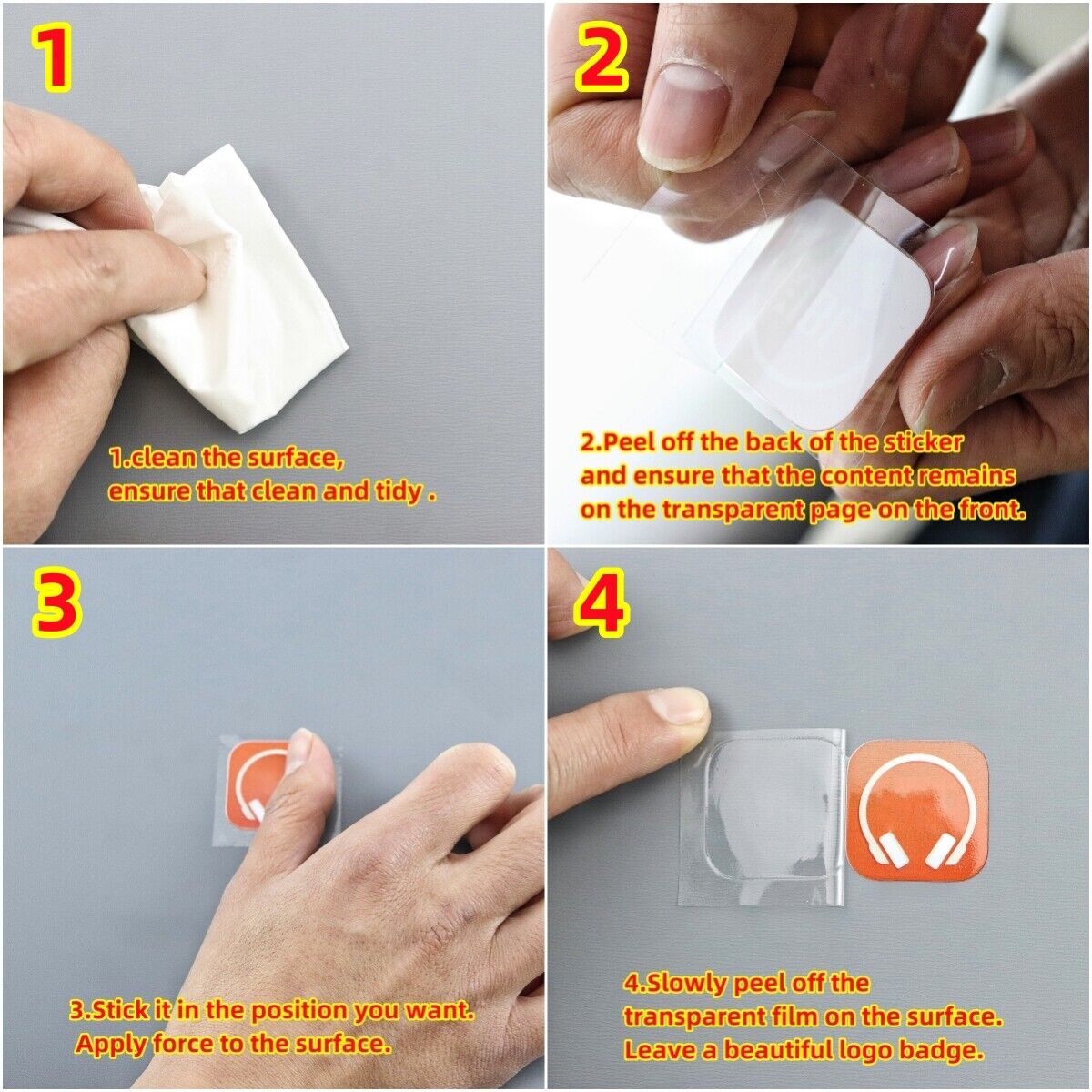 1

1.clean the surface, ensure that clean and tidy .

2

2.Peel off the back of the sticker and ensure that the content remains on the transparent page on the front.

3

3.Stick it in the position you want. Apply force to the surface.

4

4.Slowly peel off the transparent film on the surface. Leave a beautiful logo badge.