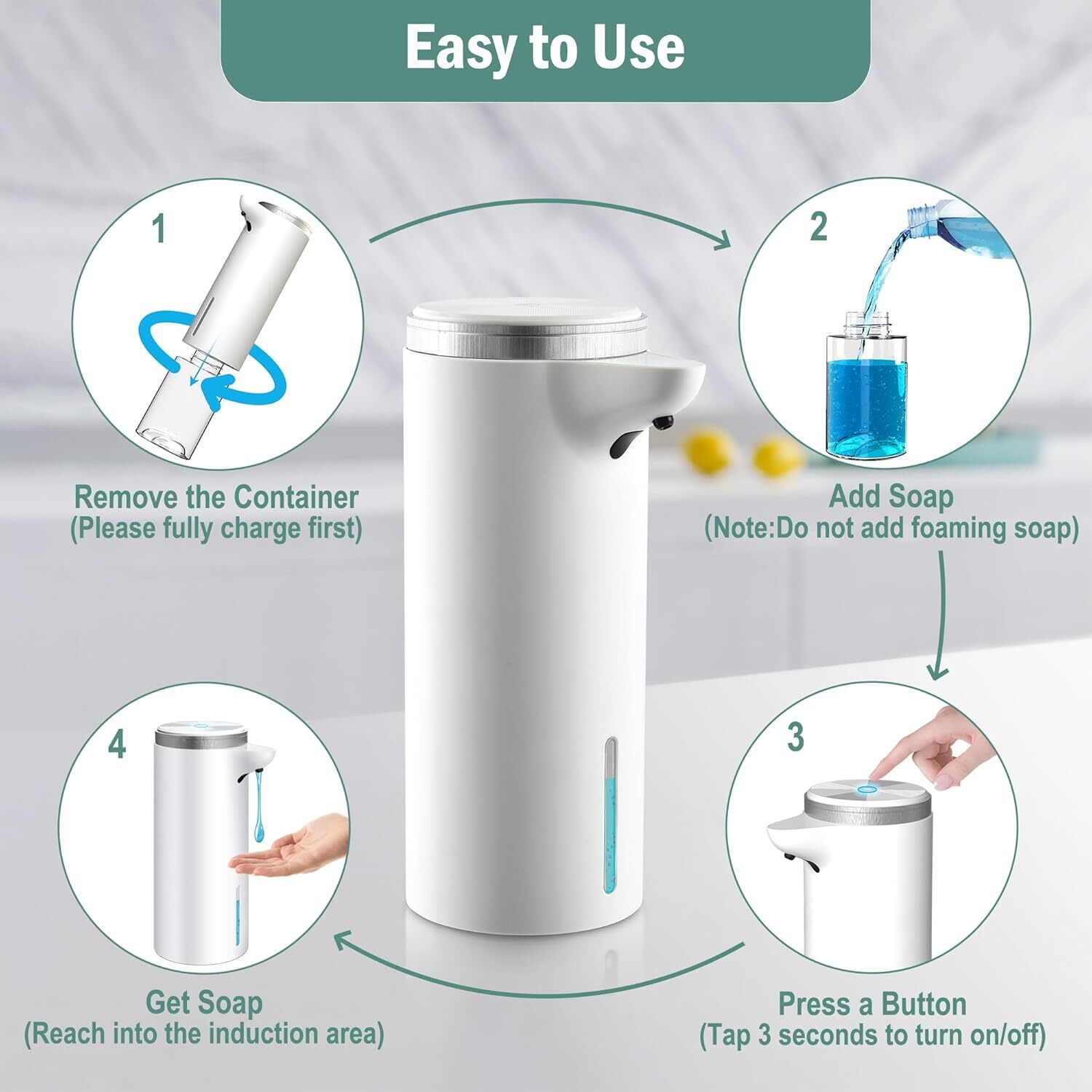 Easy to Use

1

Remove the Container
(Please fully charge first)

2

Add Soap
(Note:Do not add foaming soap)

3

Press a Button
(Tap 3 seconds to turn on/off)

4

Get Soap
(Reach into the induction area)