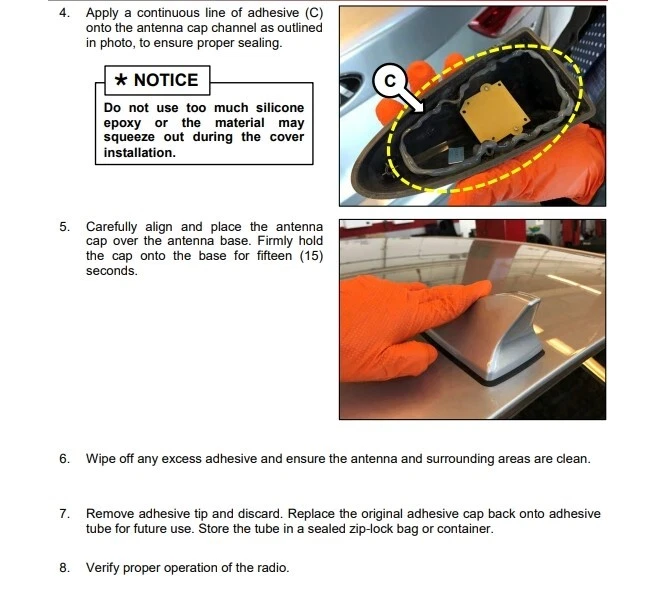 4. Apply a continuous line of adhesive (C) onto the antenna cap channel as outlined in photo, to ensure proper sealing.

★ NOTICE

Do not use too much silicone epoxy or the material may squeeze out during the cover installation.

C

5. Carefully align and place the antenna cap over the antenna base. Firmly hold the cap onto the base for fifteen (15) seconds.

6. Wipe off any excess adhesive and ensure the antenna and surrounding areas are clean.

7. Remove adhesive tip and discard. Replace the original adhesive cap back onto adhesive tube for future use. Store the tube in a sealed zip-lock bag or container.

8. Verify proper operation of the radio.