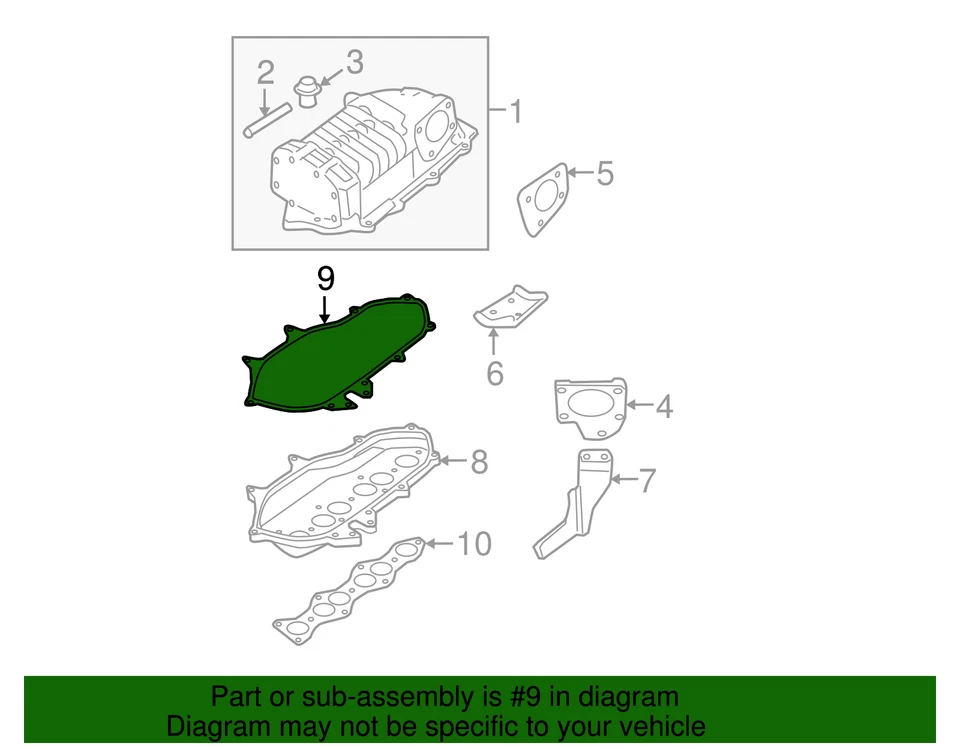 2
3
1
5
9
6
4
8
7
10

Part or sub-assembly is #9 in diagram
Diagram may not be specific to your vehicle