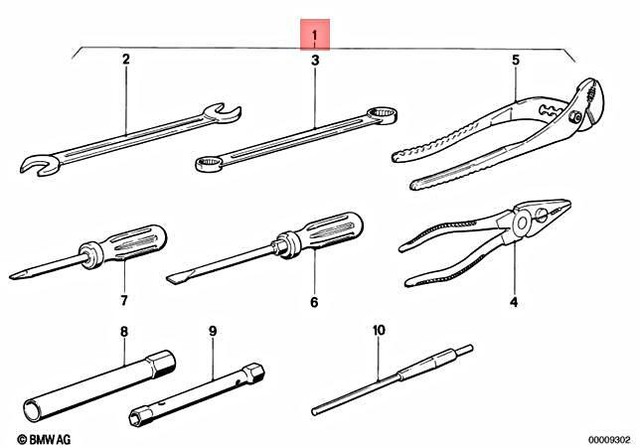 1

2

3

5

7

6

4

8

9

10

© BMW AG

00009302