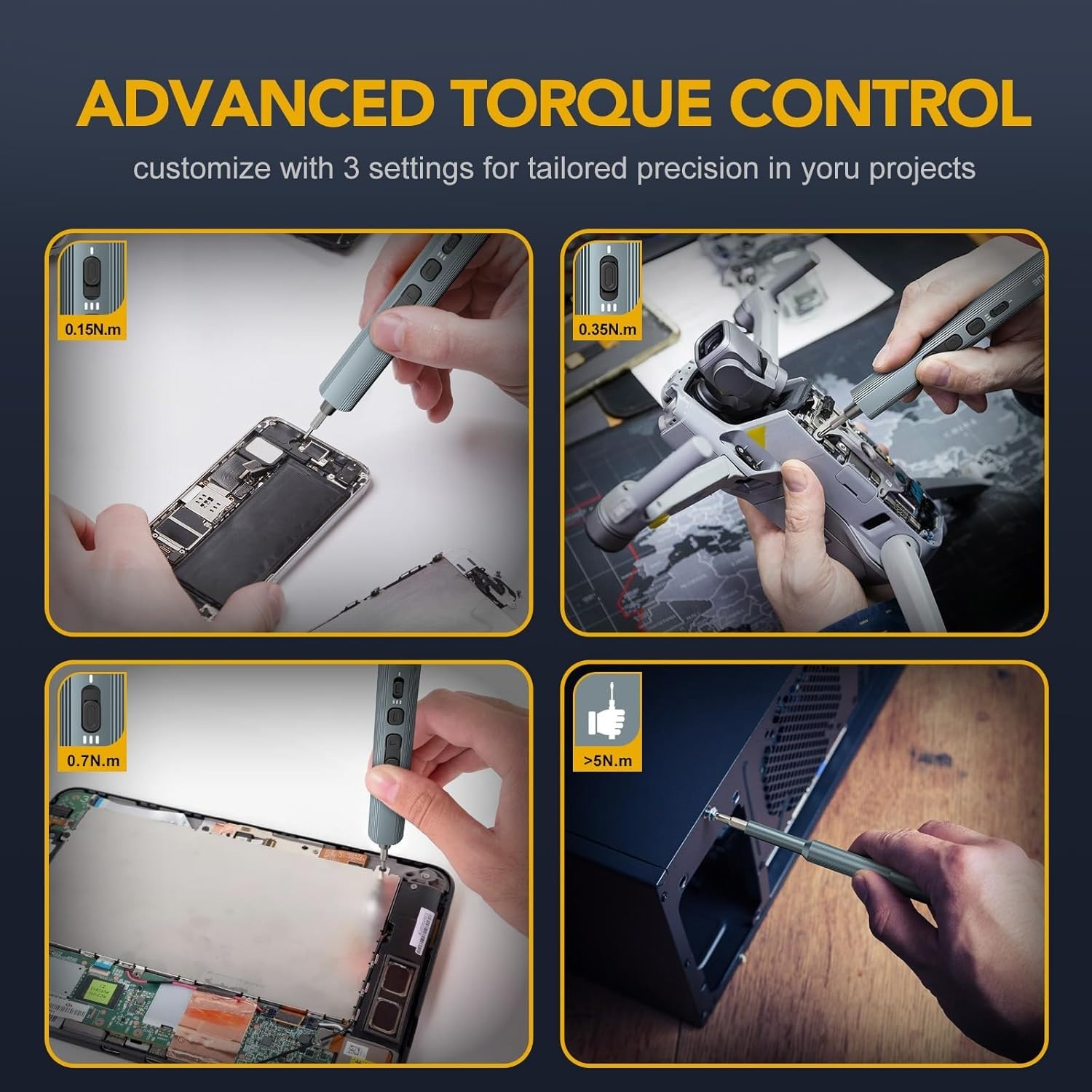 ADVANCED TORQUE CONTROL

customize with 3 settings for tailored precision in yoru projects

0.15N.m

0.35N.m

0.7N.m

>5N.m