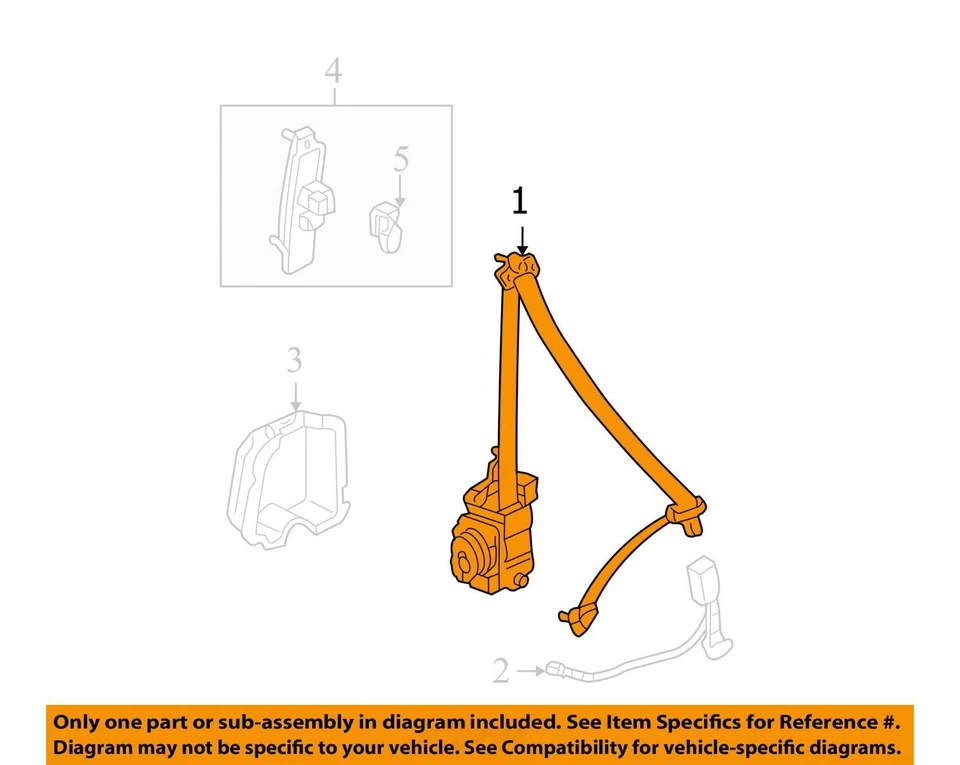 4

5

1

3

2

Only one part or sub-assembly in diagram included. See Item Specifics for Reference #. Diagram may not be specific to your vehicle. See Compatibility for vehicle-specific diagrams.