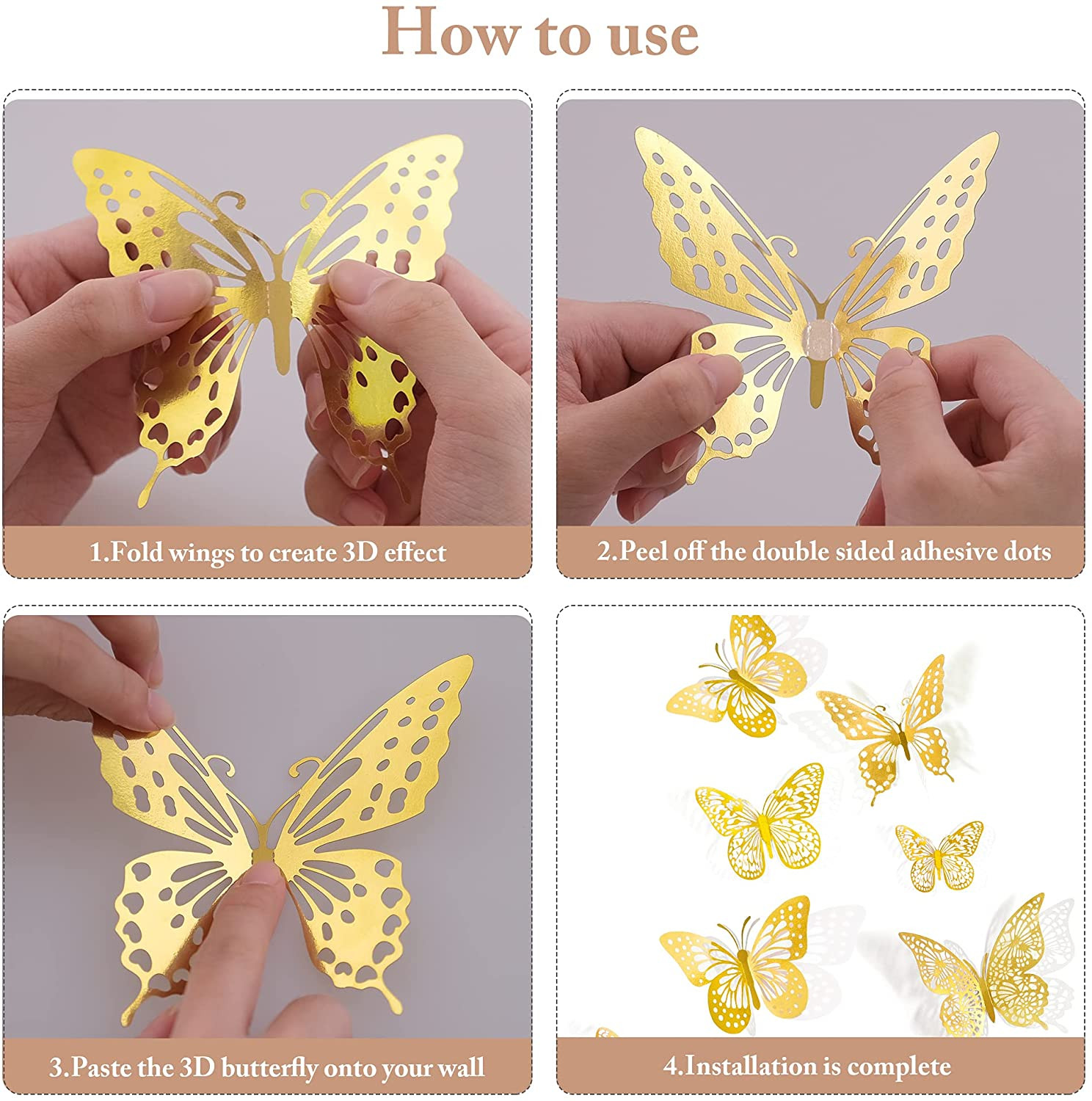 How to use

1.Fold wings to create 3D effect

2.Peel off the double sided adhesive dots

3.Paste the 3D butterfly onto your wall

4.Installation is complete