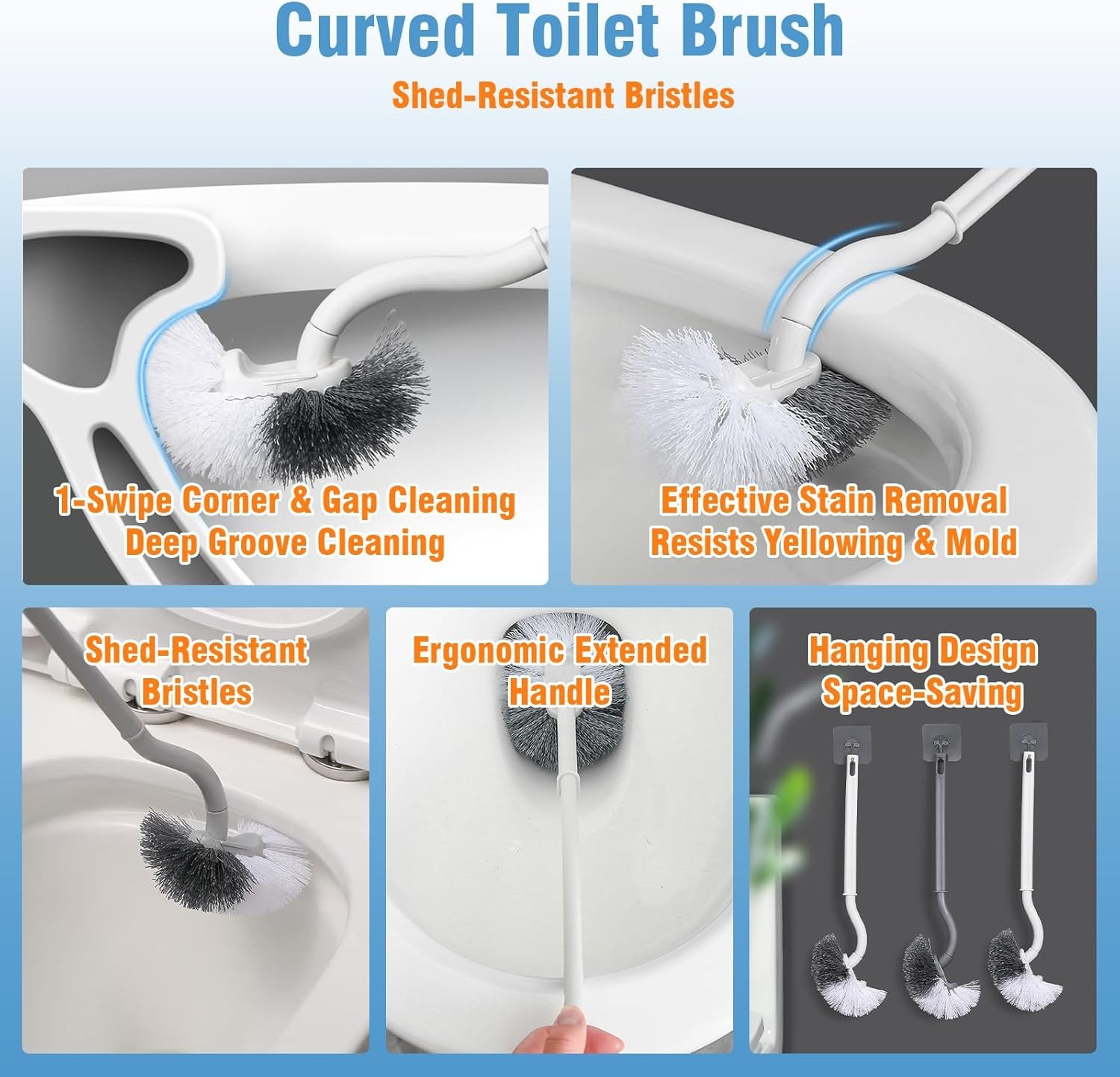 Curved Toilet Brush

Shed-Resistant Bristles

1-Swipe Corner & Gap Cleaning
Deep Groove Cleaning

Effective Stain Removal
Resists Yellowing & Mold

Shed-Resistant
Bristles

Ergonomic Extended
Handle

Hanging Design
Space-Saving