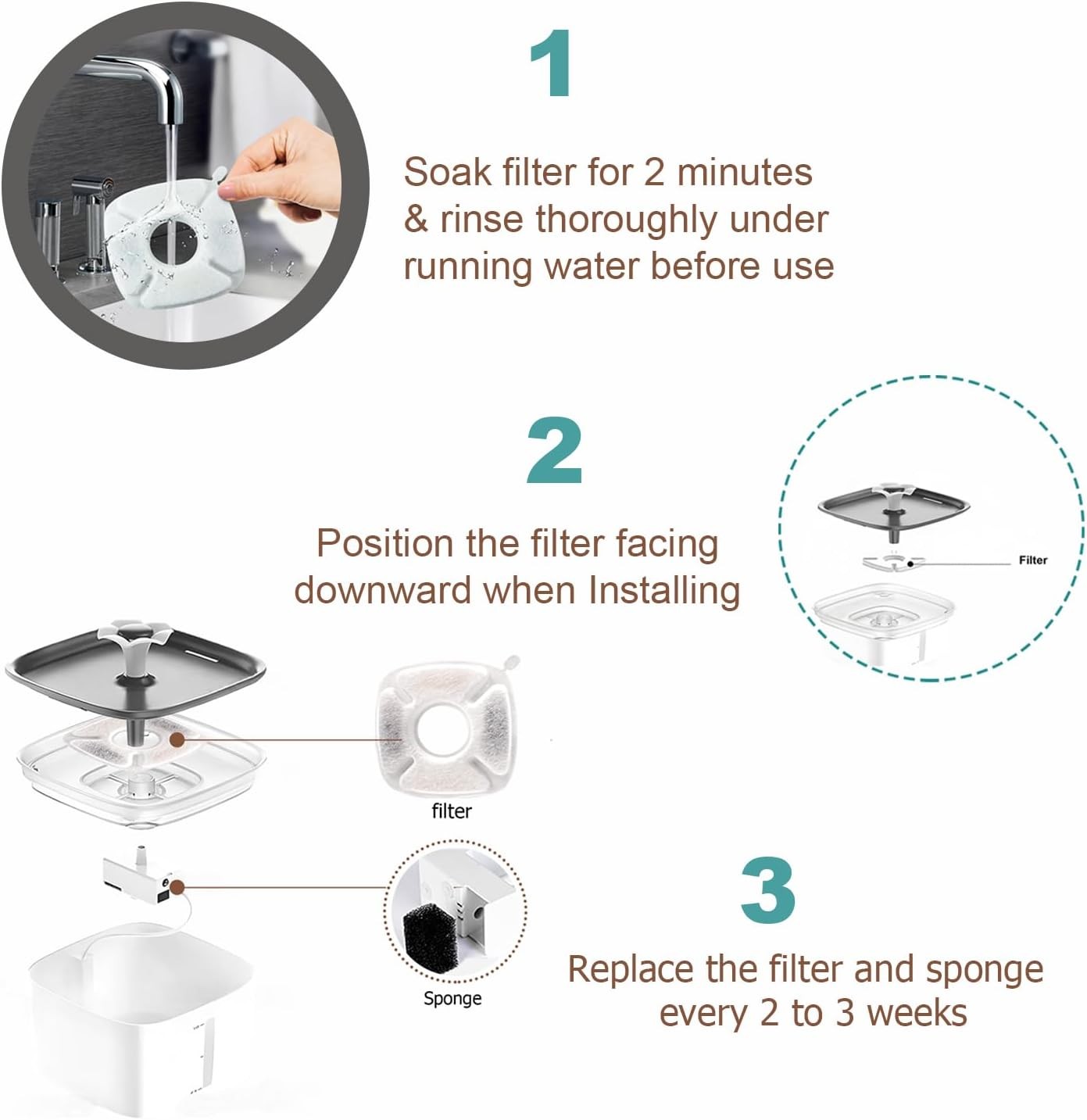 1

Soak filter for 2 minutes & rinse thoroughly under running water before use

2

Position the filter facing downward when Installing

Filter

filter

Sponge

3

Replace the filter and sponge every 2 to 3 weeks