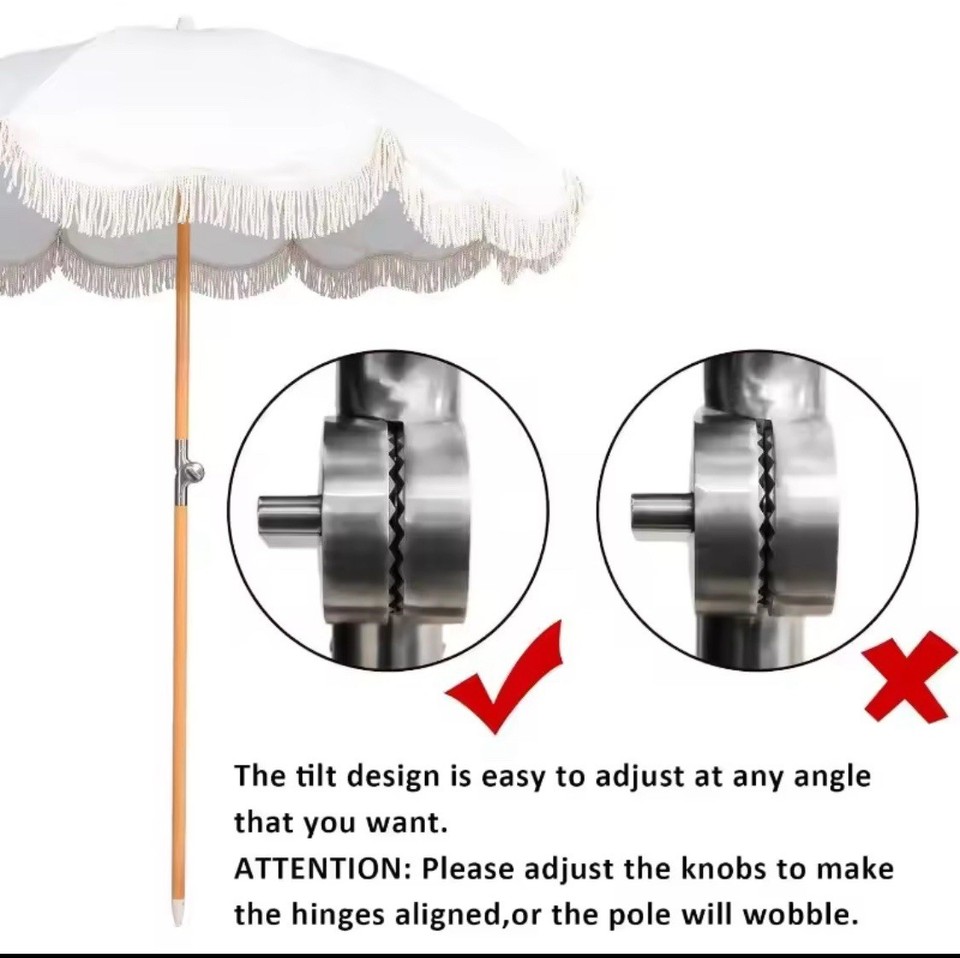 The tilt design is easy to adjust at any angle that you want.
ATTENTION: Please adjust the knobs to make the hinges aligned,or the pole will wobble.